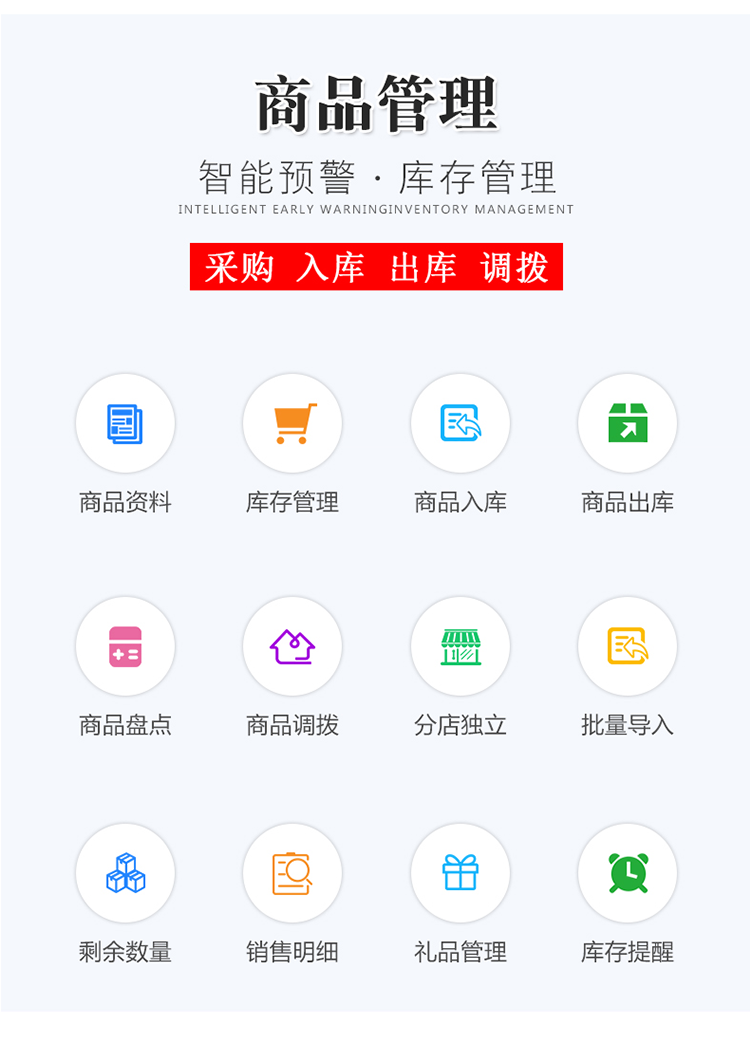 商品管理

智能预警 · 库存管理

INTELLIGENT EARLY WARNINGINVENTORY MANAGEMENT

采购 入库 出库 调拨

商品资料

库存管理

商品入库

商品出库

商品盘点

商品调拨

分店独立

批量导入

剩余数量

销售明细

礼品管理

库存提醒