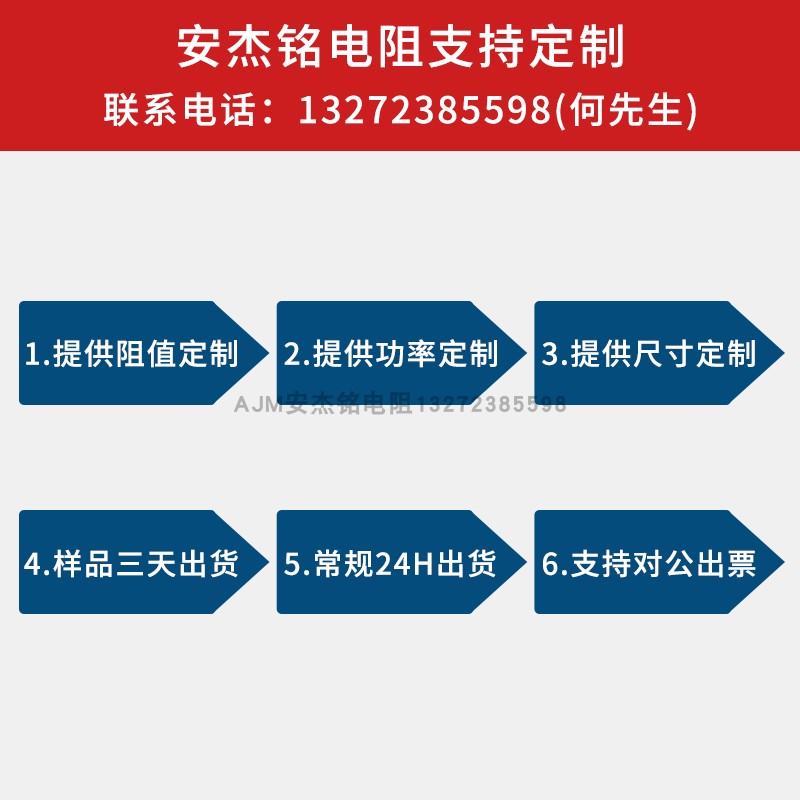 安杰铭电阻支持定制
联系电话：13272385598(何先生)

1.提供阻值定制

2.提供功率定制

3.提供尺寸定制

4.样品三天出货

5.常规24H出货

6.支持对公出票

AJM安杰铭电阻13272385598