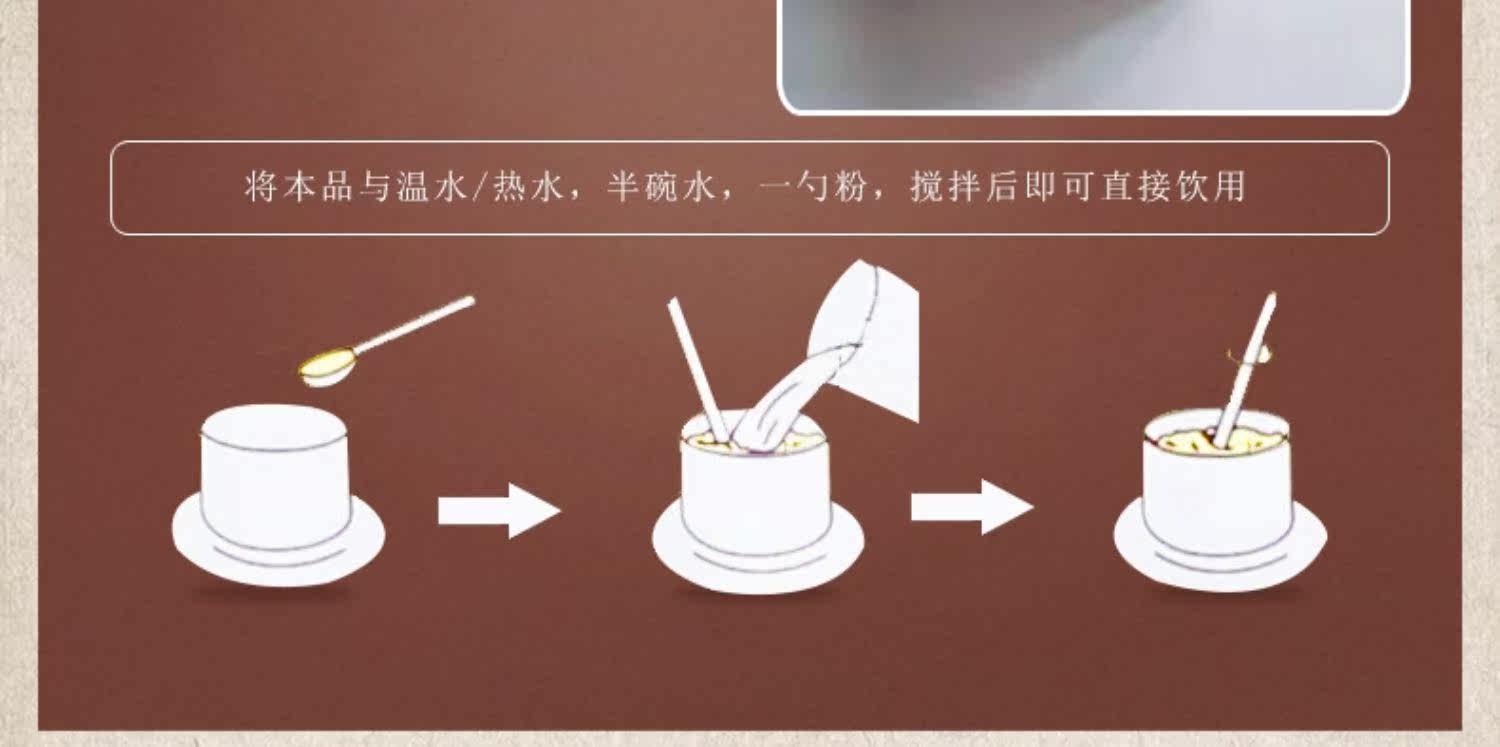 将本品与温水/热水，半碗水，一勺粉，搅拌后即可直接饮用