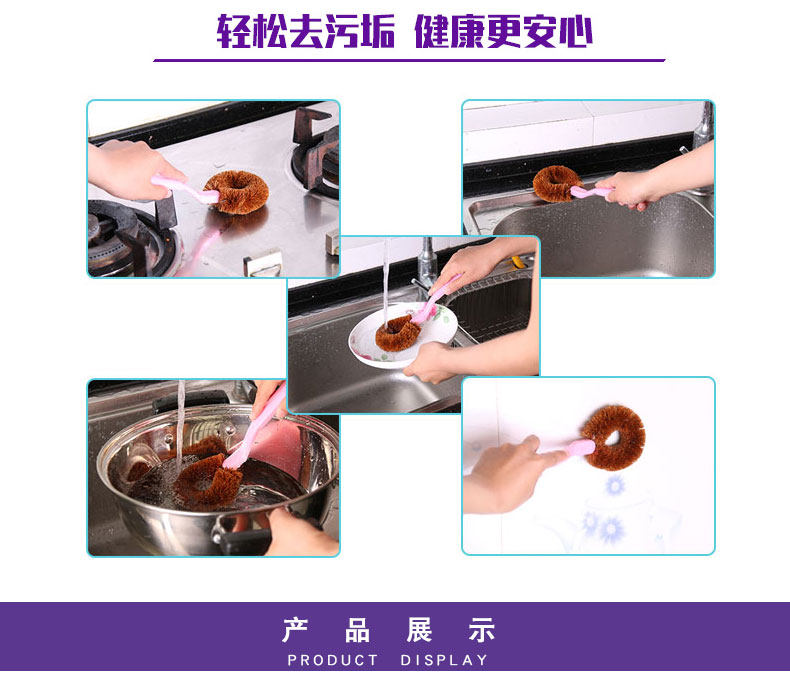 轻松去污垢 健康更安心

产 品 展 示
PRODUCT DISPLAY