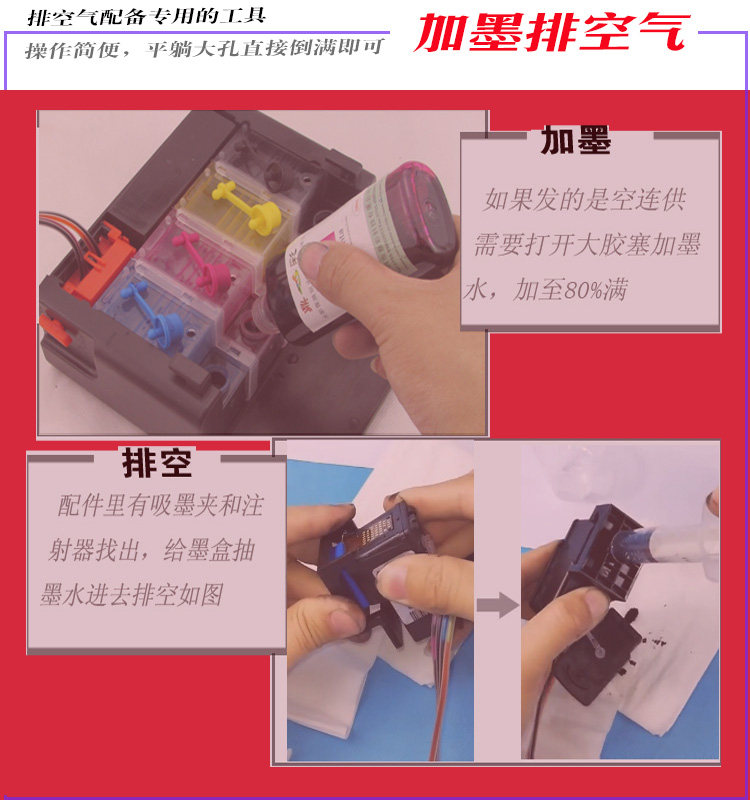 排空气配备专用的工具
操作简便，平躺大孔直接倒满即可

加墨排空气

加墨

如果发的是空连供需要打开大胶塞加墨水，加至80%满

排空

配件里有吸墨夹和注射器找出，给墨盒抽墨水进去排空如图