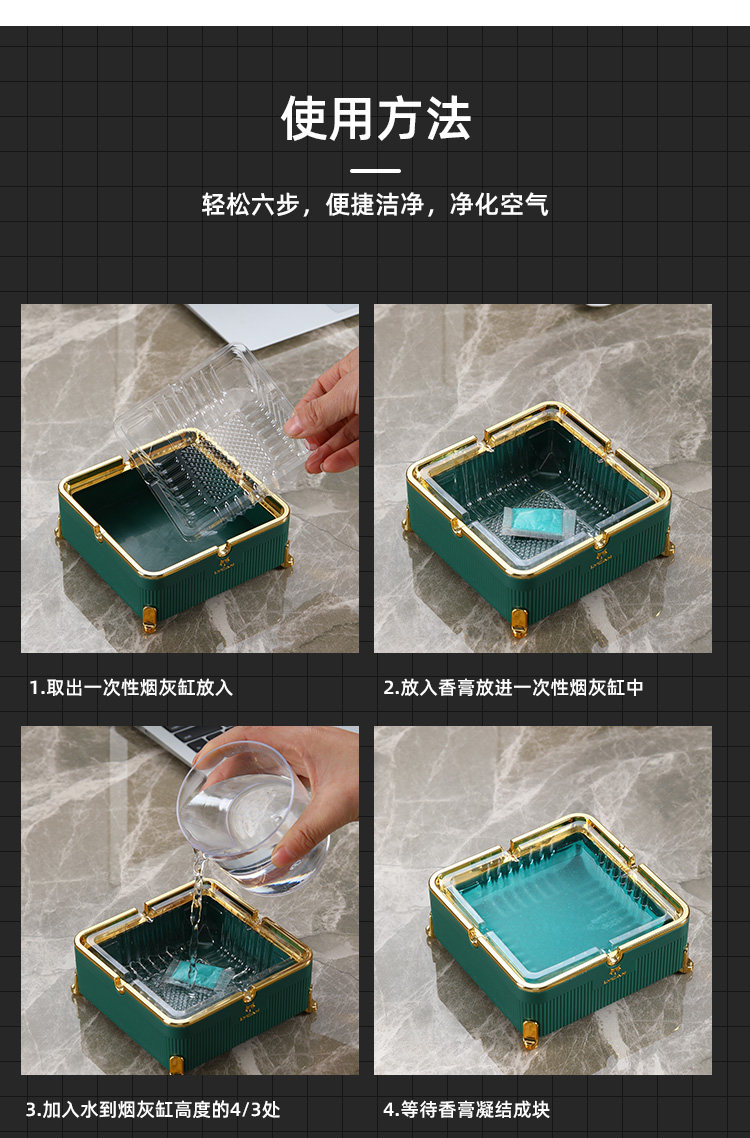 使用方法

轻松六步，便捷洁净，净化空气

1.取出一次性烟灰缸放入

2.放入香膏放进一次性烟灰缸中

3.加入水到烟灰缸高度的4/3处

4.等待香膏凝结成块