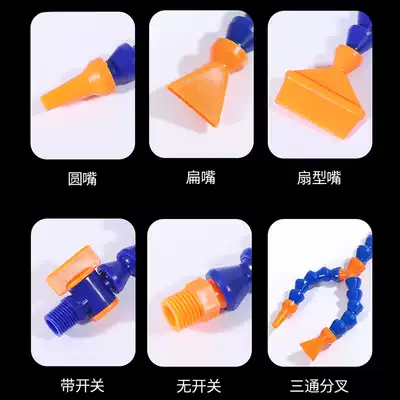 圆嘴

扁嘴

扇型嘴

带开关

无开关

三通分叉