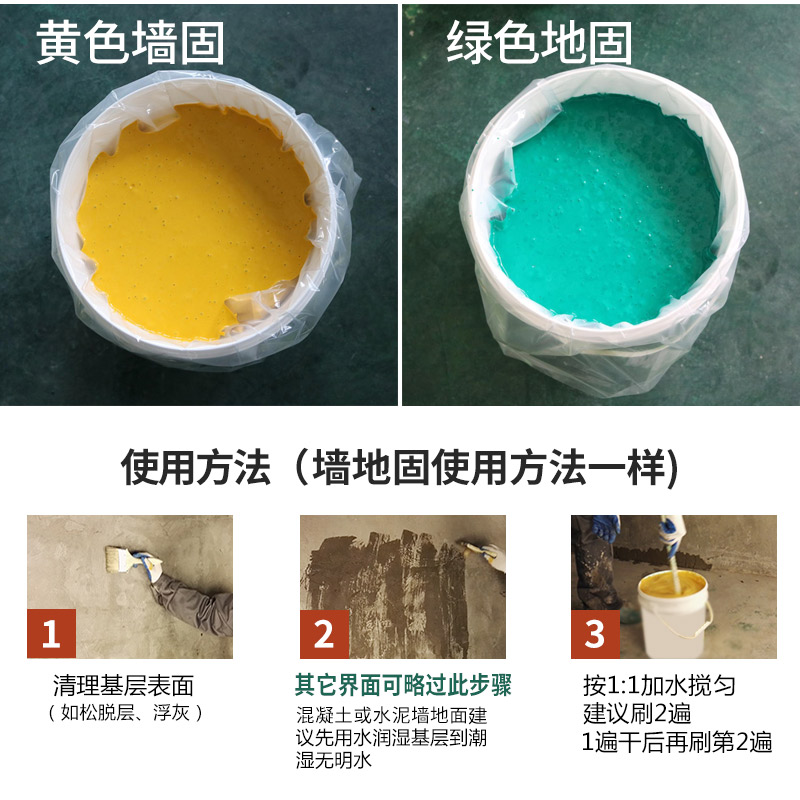 黄色墙固

绿色地固

使用方法（墙地固使用方法一样）

1

清理基层表面
（如松脱层、浮灰）

2

其它界面可略过此步骤
混凝土或水泥墙地面建议先用水润湿基层到潮湿无明水

3

按1:1加水搅匀
建议刷2遍
1遍干后再刷第2遍