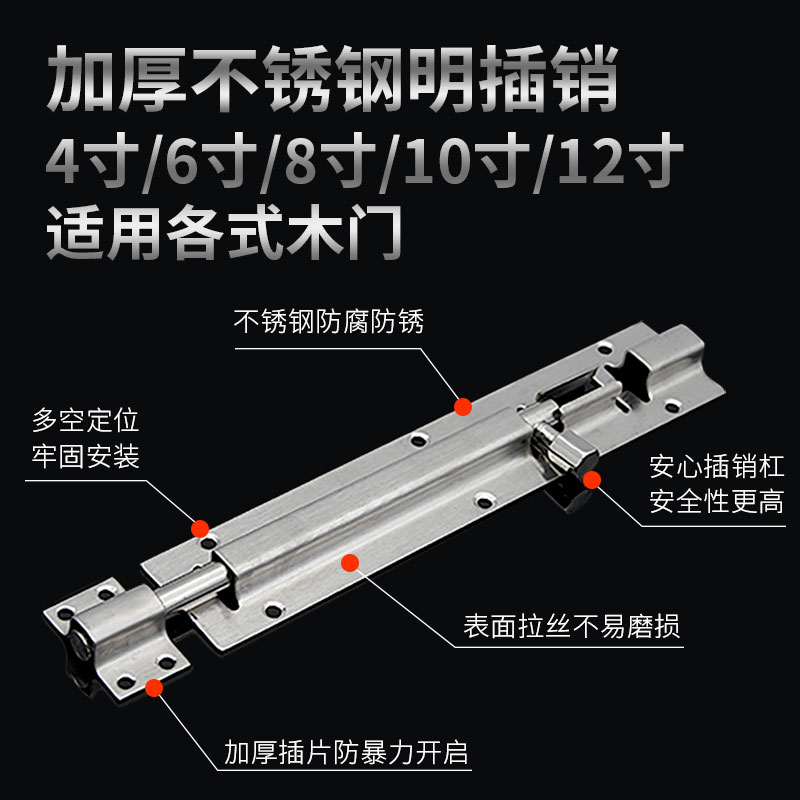 加厚不锈钢明插销
4寸/6寸/8寸/10寸/12寸
适用各式木门

不锈钢防腐防锈

多空定位
牢固安装

安心插销杠
安全性更高

表面拉丝不易磨损

加厚插片防暴力开启