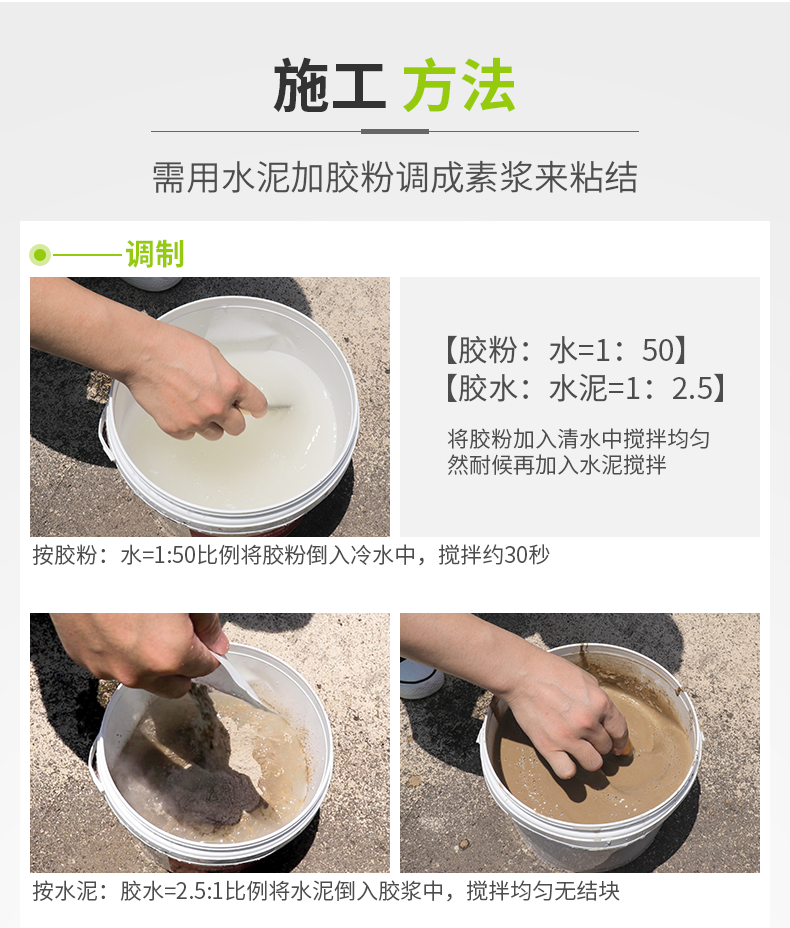 施工 方法

需用水泥加胶粉调成素浆来粘结

调制

【胶粉：水=1：50】
【胶水：水泥=1：2.5】

将胶粉加入清水中搅拌均匀
然耐候再加入水泥搅拌

按胶粉：水=1:50比例将胶粉倒入冷水中，搅拌约30秒

按水泥：胶水=2.5:1比例将水泥倒入胶浆中，搅拌均匀无结块