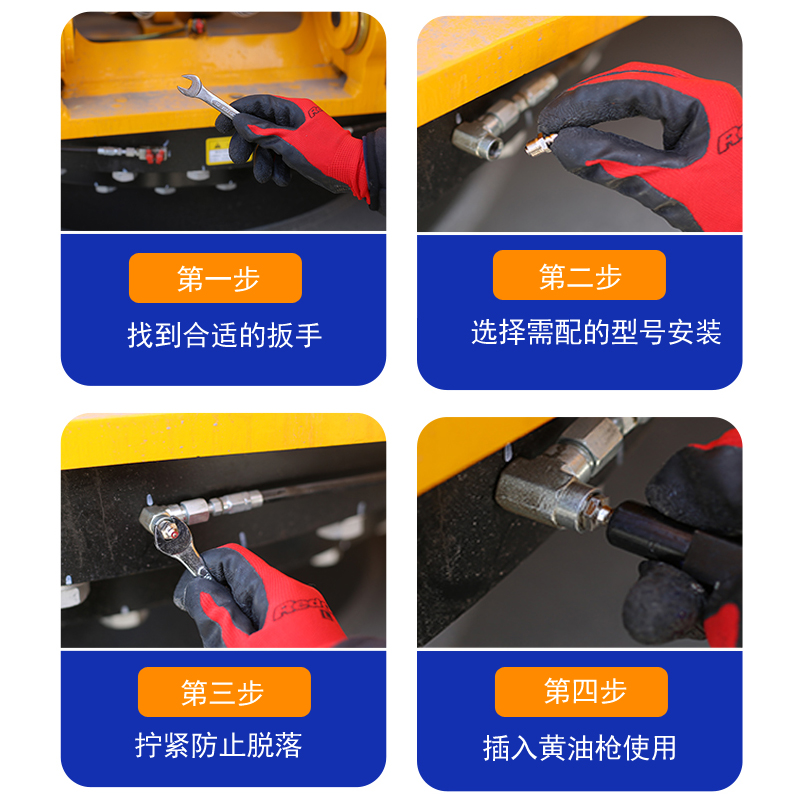 第一步

找到合适的扳手

第二步

选择需配的型号安装

第三步

拧紧防止脱落

第四步

插入黄油枪使用