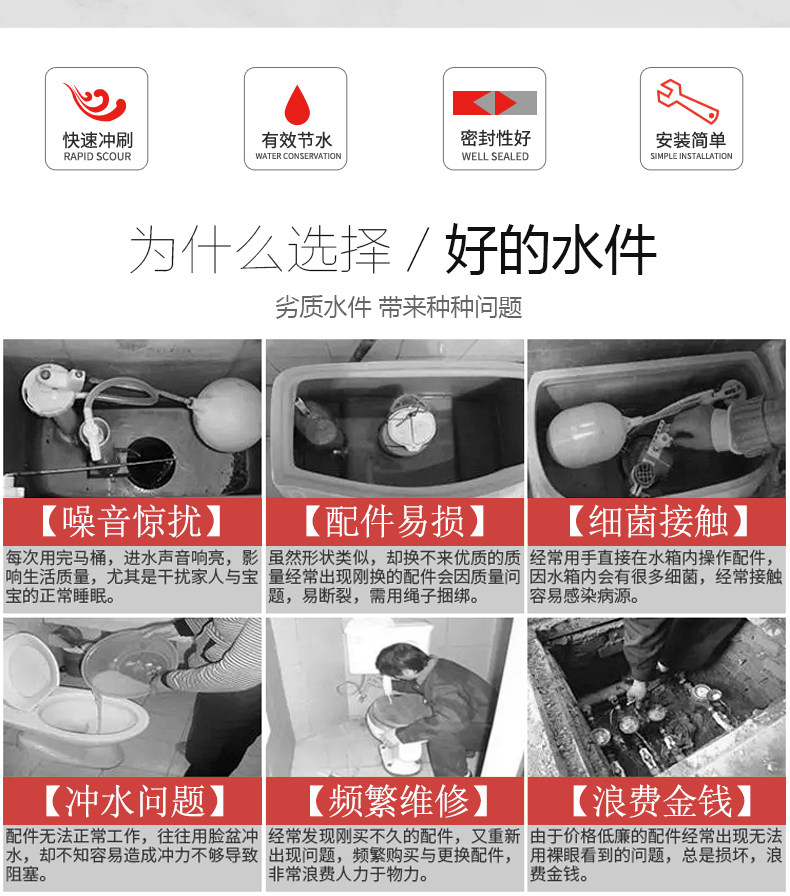 快速冲刷
RAPID SCOUR

有效节水
WATER CONSERVATION

密封性好
WELL SEALED

安装简单
SIMPLE INSTALLATION

为什么选择 / 好的水件

劣质水件 带来种种问题

【噪音惊扰】
每次用完马桶，进水声音响亮，影响生活质量，尤其是干扰家人与宝宝的正常睡眠。

【配件易损】
虽然形状类似，却换不来优质的质量经常出现刚换的配件会因质量问题，易断裂，需用绳子捆绑。

【细菌接触】
经常用手直接在水箱内操作配件，因水箱内会有很多细菌，经常接触容易感染病源。

【冲水问题】
配件无法正常工作，往往用脸盆冲水，却不知容易造成冲力不够导致阻塞。

【频繁维修】
经常发现刚买不久的配件，又重新出现问题，频繁购买与更换配件，非常浪费人力于物力。

【浪费金钱】
由于价格低廉的配件经常出现无法用裸眼看到的问题，总是损坏，浪费金钱。