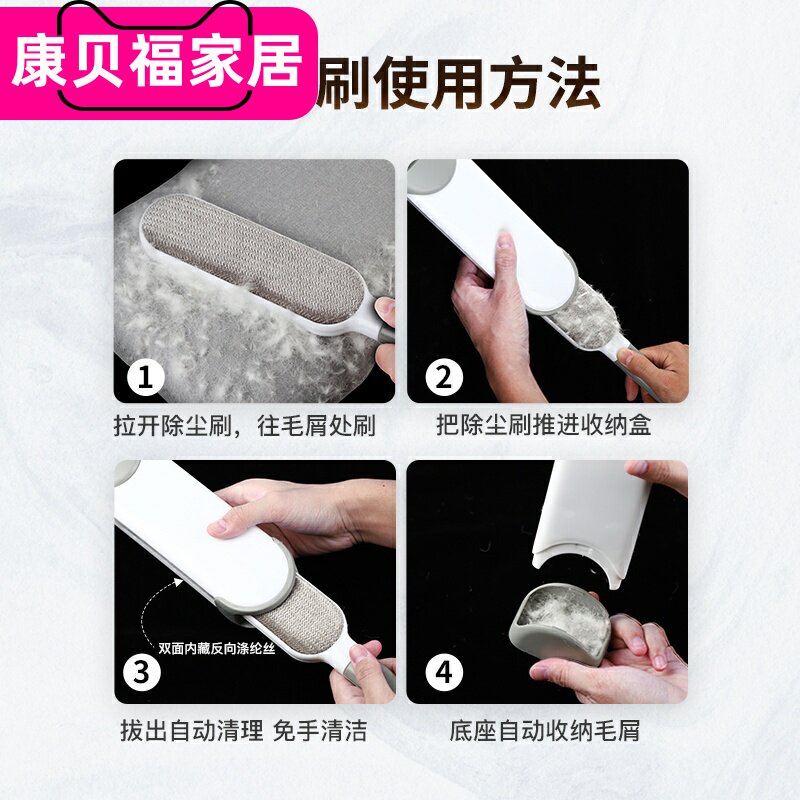 康贝福家居

刷使用方法

1

拉开除尘刷，往毛屑处刷

2

把除尘刷推进收纳盒

双面内藏反向涤纶丝

3

拔出自动清理 免手清洁

4

底座自动收纳毛屑