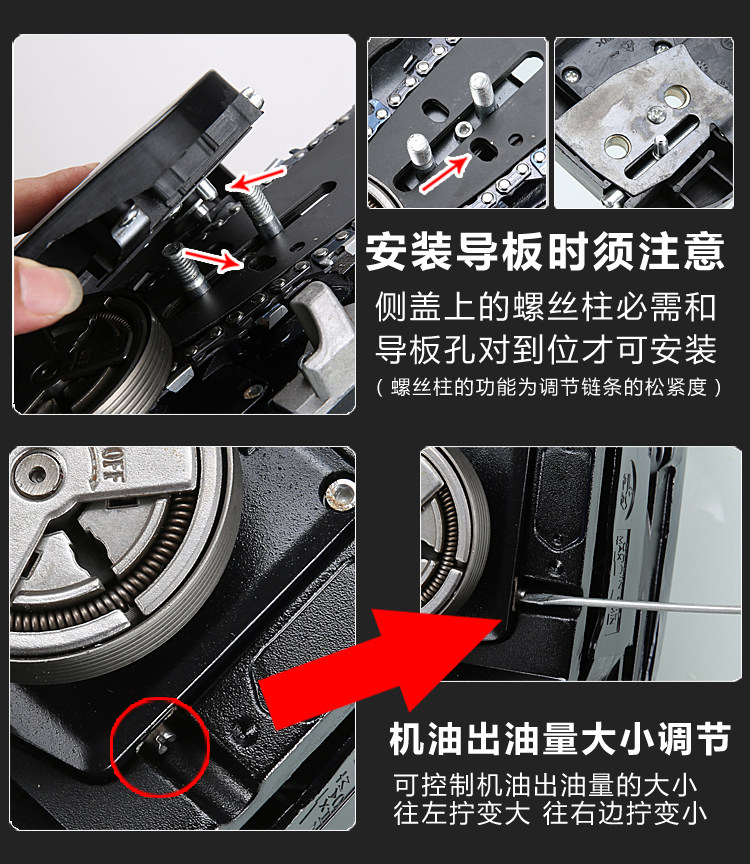 安装导板时须注意

侧盖上的螺丝柱必需和导板孔对到位才可安装

（螺丝柱的功能为调节链条的松紧度）

OFF

机油出油量大小调节

可控制机油出油量的大小
往左拧变大 往右边拧变小