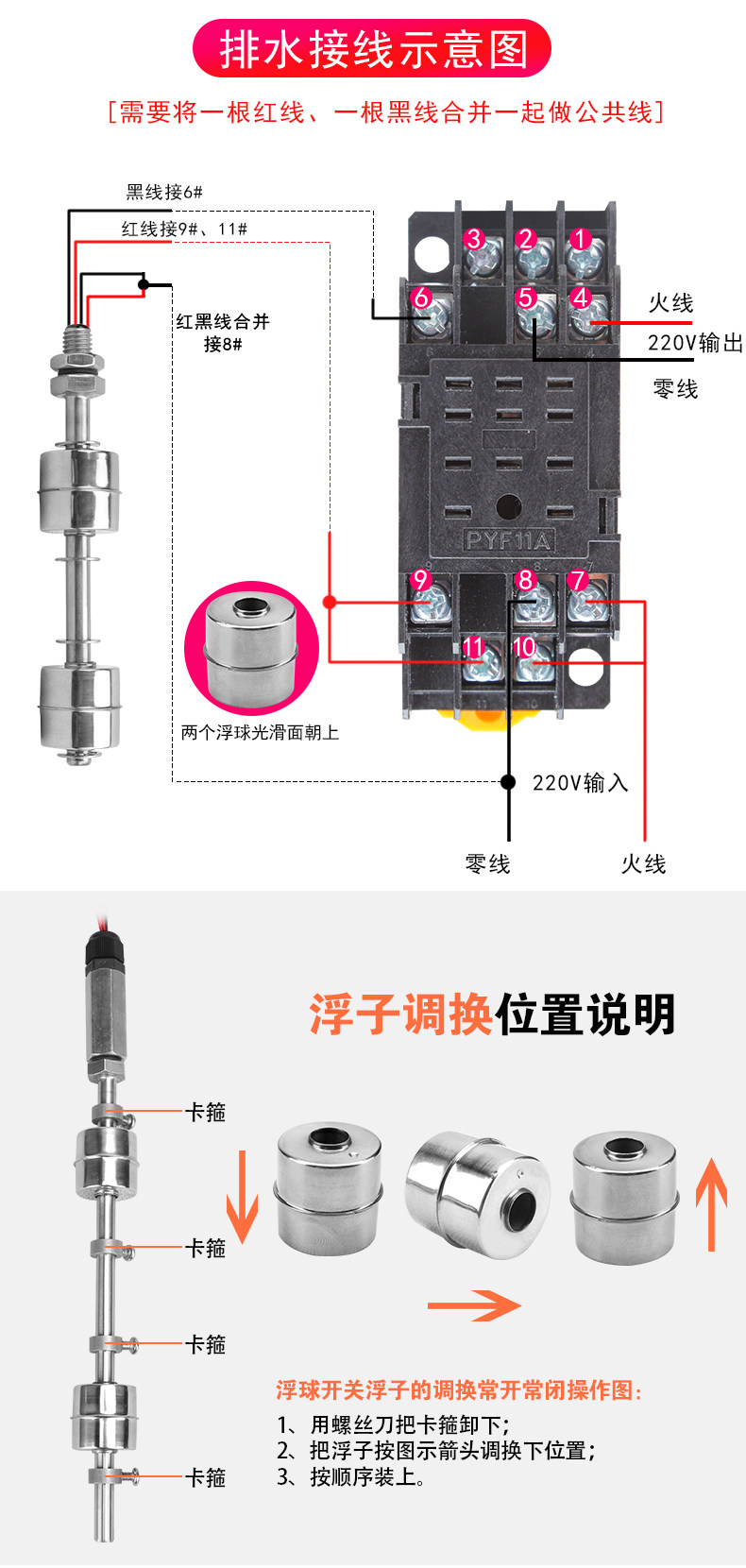 排水接线示意图

[需要将一根红线、一根黑线合并一起做公共线]

黑线接6#

红线接9#、11#

红黑线合并接8#

3 2 1

6 5 4

火线

220V输出

零线

PYF11A

9 8 7

11 10

两个浮球光滑面朝上

220V输入

零线

火线

浮子调换位置说明

卡箍

卡箍

卡箍

卡箍

浮球开关浮子的调换常开常闭操作图:

1、用螺丝刀把卡箍卸下;

2、把浮子按图示箭头调换下位置;

3、按顺序装上。