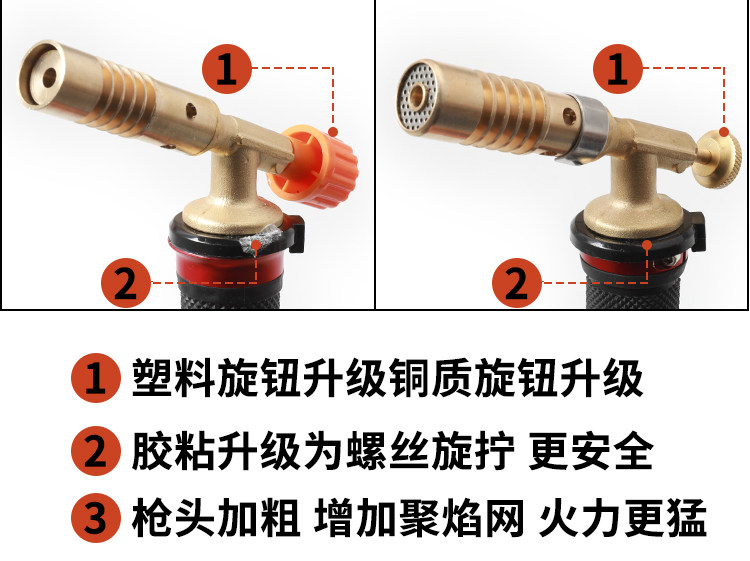 1

2

1

2

1 塑料旋钮升级铜质旋钮升级

2 胶粘升级为螺丝旋拧 更安全

3 枪头加粗 增加聚焰网 火力更猛