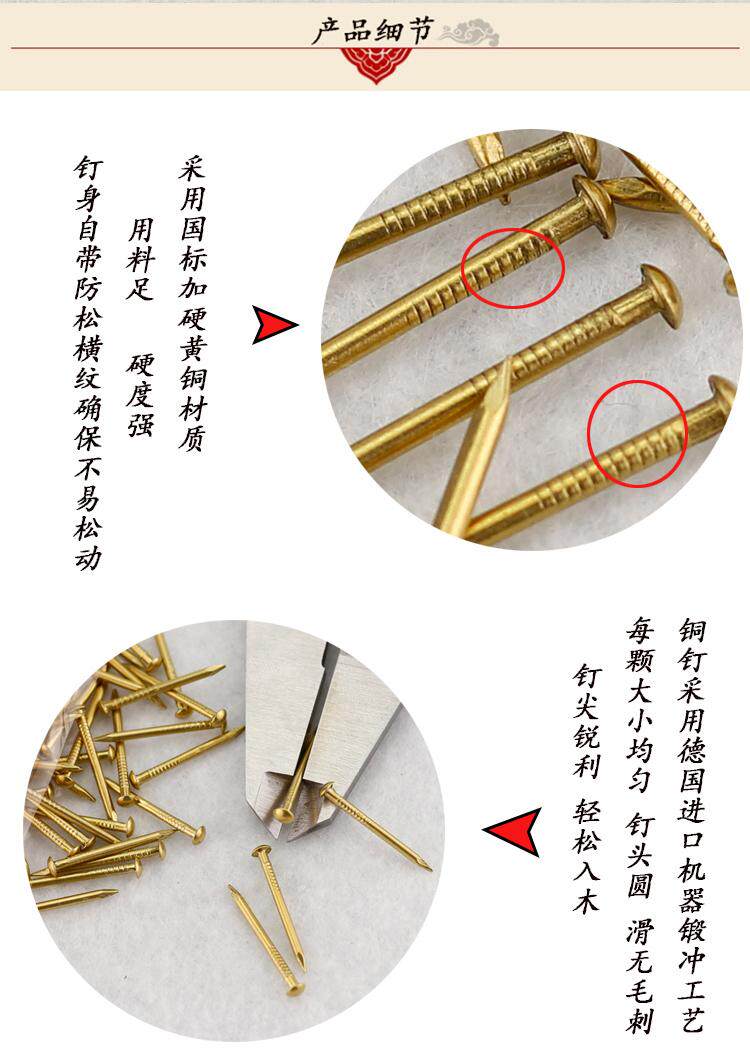 产品细节

采用国标加硬黄铜材质

用料足 硬度强

钉身自带防松横纹确保不易松动

铜钉采用德国进口机器锻冲工艺

每颗大小均匀 钉头圆 滑无毛刺

钉尖锐利 轻松入木