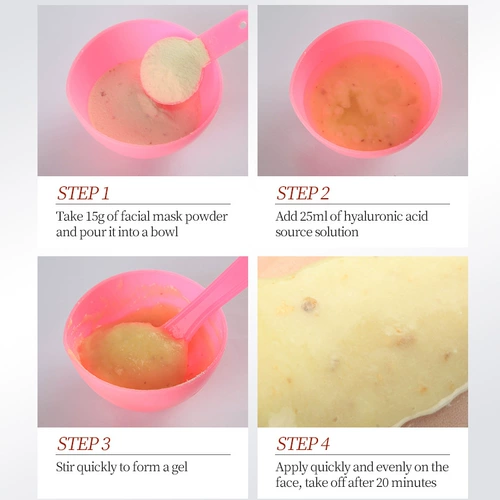 STEP 1

Take 15g of facial mask powder and pour it into a bowl

STEP 2

Add 25ml of hyaluronic acid source solution

STEP 3

Stir quickly to form a gel

STEP 4

Apply quickly and evenly on the face, take off after 20 minutes