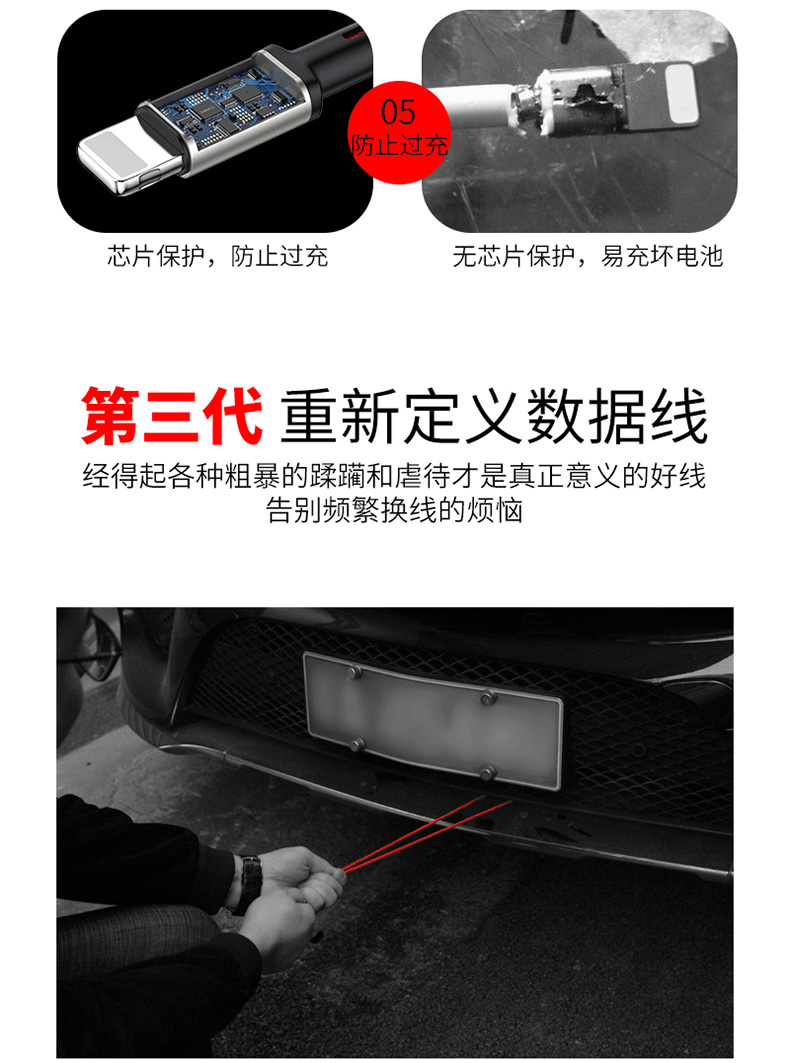 05
防止过充

芯片保护，防止过充

无芯片保护，易充坏电池

第三代 重新定义数据线

经得起各种粗暴的蹂躏和虐待才是真正意义的好线
告别频繁换线的烦恼