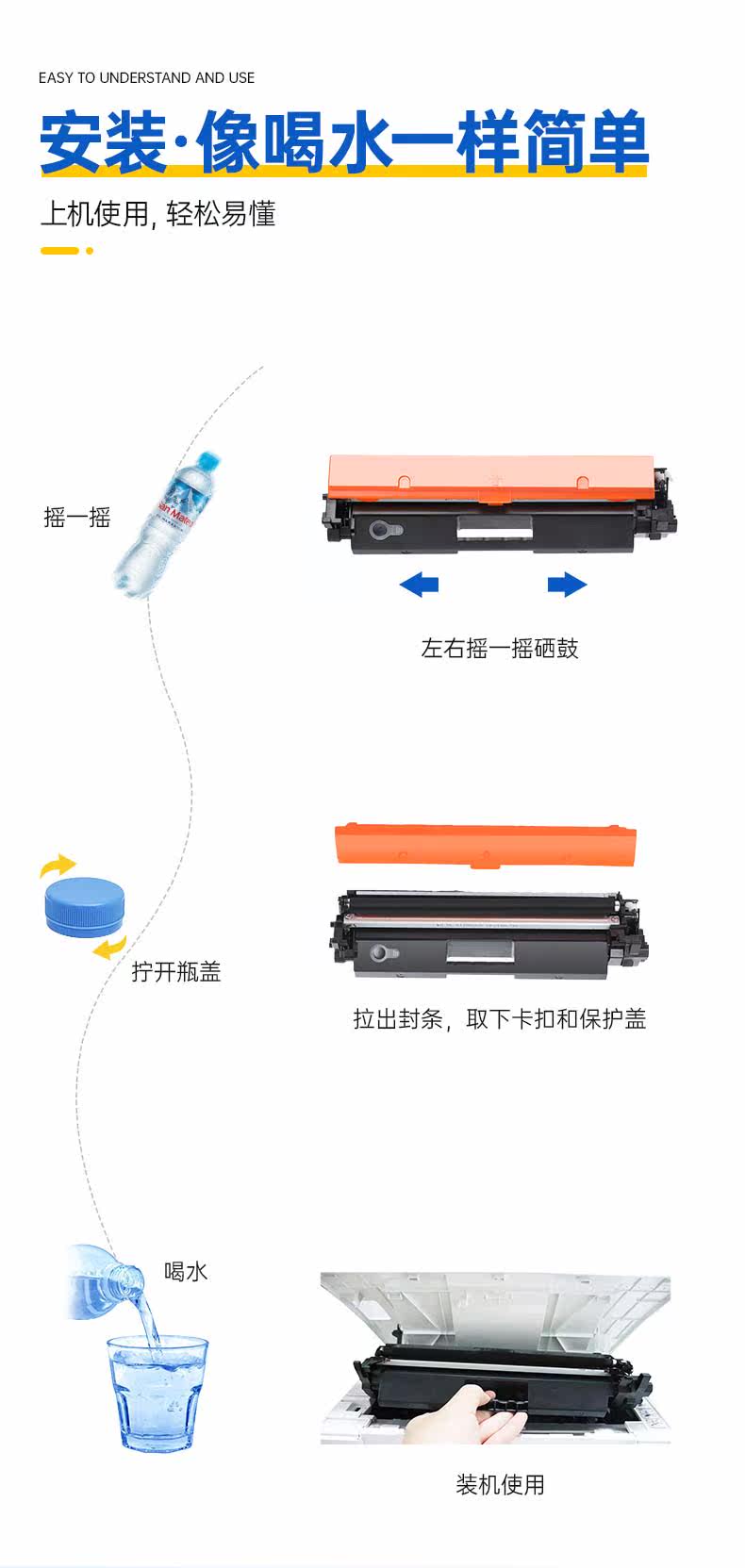 EASY TO UNDERSTAND AND USE

安装·像喝水一样简单

上机使用, 轻松易懂

摇一摇

左右摇一摇硒鼓

拧开瓶盖

拉出封条，取下卡扣和保护盖

喝水

装机使用