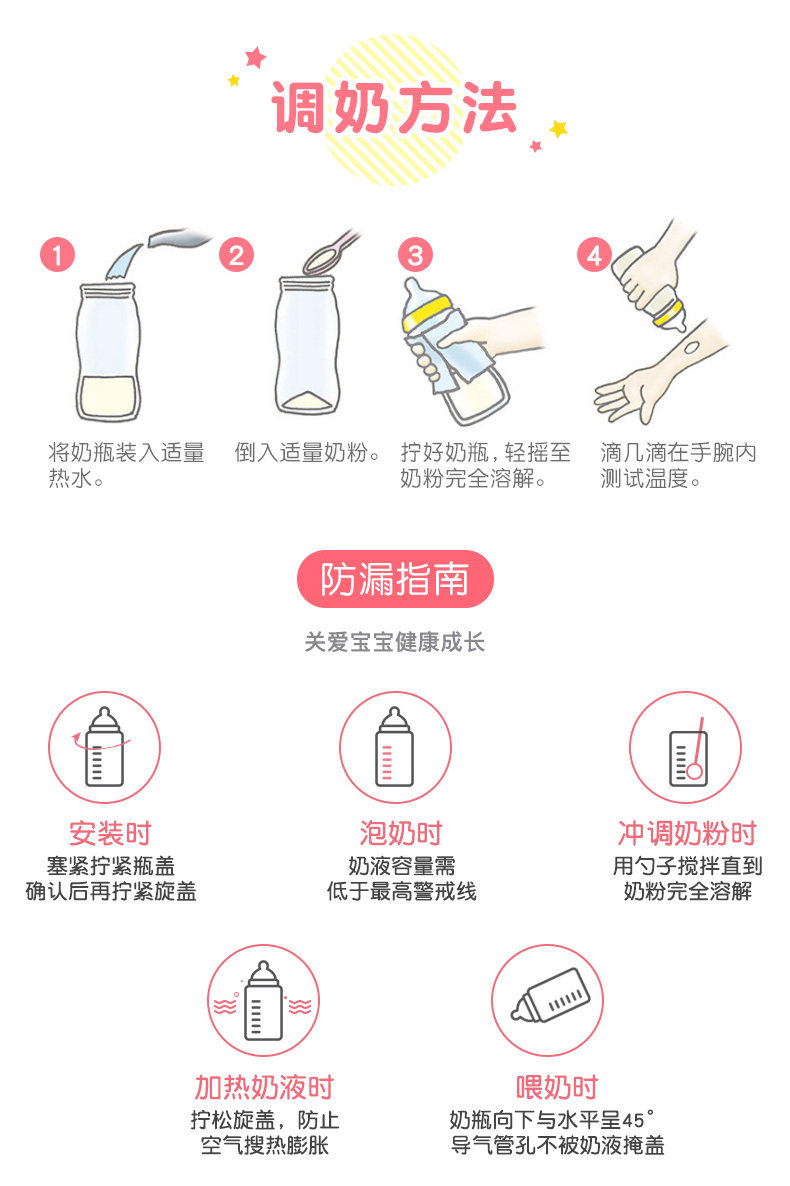 调奶方法

1
将奶瓶装入适量热水。

2
倒入适量奶粉。

3
拧好奶瓶，轻摇至奶粉完全溶解。

4
滴几滴在手腕内测试温度。

防漏指南

关爱宝宝健康成长

安装时
塞紧拧紧瓶盖
确认后再拧紧旋盖

泡奶时
奶液容量需
低于最高警戒线

冲调奶粉时
用勺子搅拌直到
奶粉完全溶解

加热奶液时
拧松旋盖，防止
空气搜热膨胀

喂奶时
奶瓶向下与水平呈45°
导气管孔不被奶液掩盖