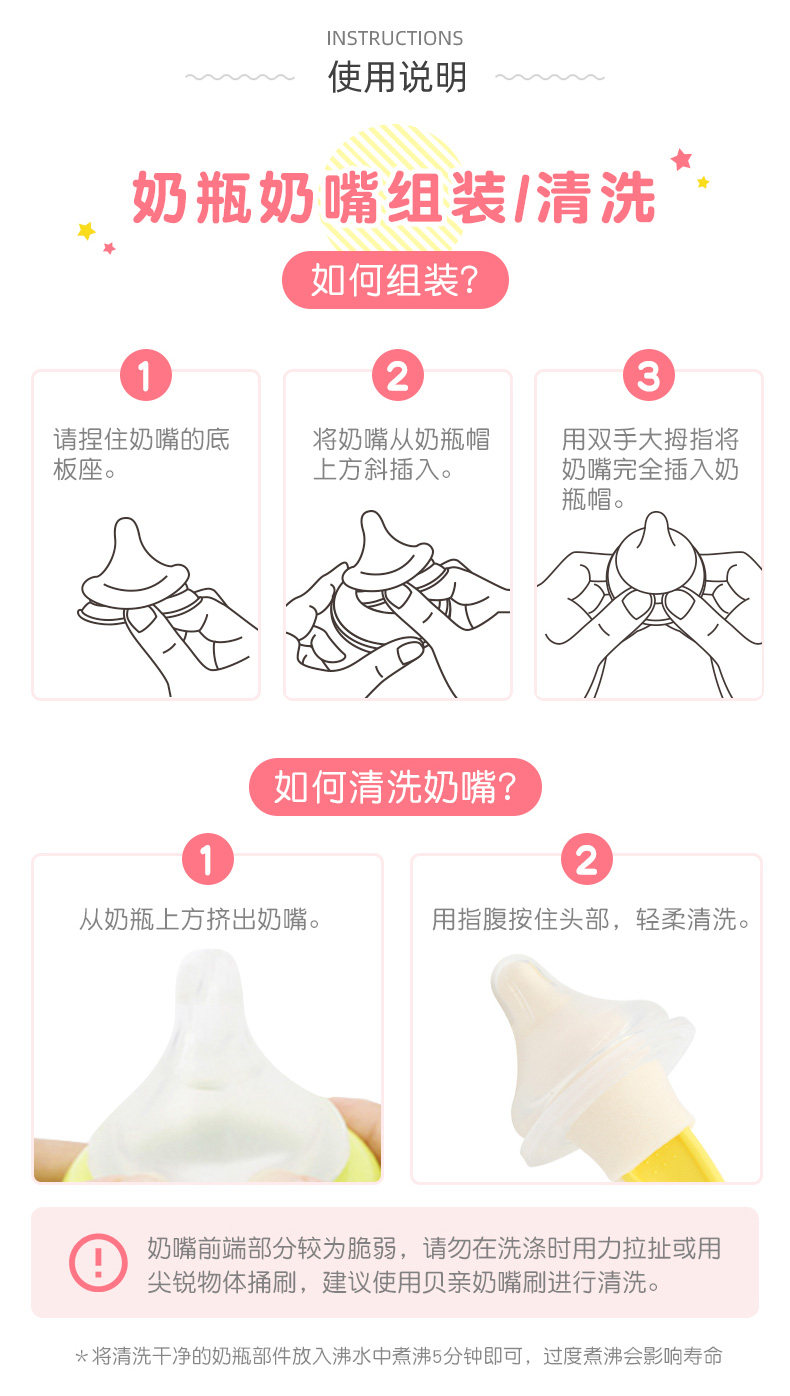 INSTRUCTIONS
使用说明

奶瓶奶嘴组装/清洗

如何组装？

1
请捏住奶嘴的底板座。

2
将奶嘴从奶瓶帽上方斜插入。

3
用双手大拇指将奶嘴完全插入奶瓶帽。

如何清洗奶嘴？

1
从奶瓶上方挤出奶嘴。

2
用指腹按住头部，轻柔清洗。

!
奶嘴前端部分较为脆弱，请勿在洗涤时用力拉扯或用尖锐物体捅刷，建议使用贝亲奶嘴刷进行清洗。

*将清洗干净的奶瓶部件放入沸水中煮沸5分钟即可，过度煮沸会影响寿命