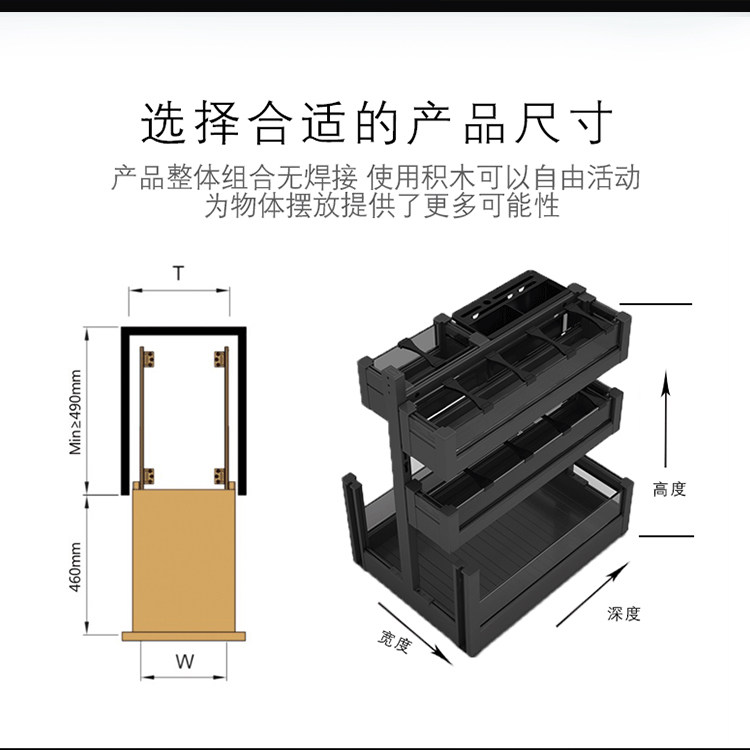 选择合适的产品尺寸

产品整体组合无焊接 使用积木可以自由活动
为物体摆放提供了更多可能性

T

Min≥490mm

460mm

W

高度

深度

宽度