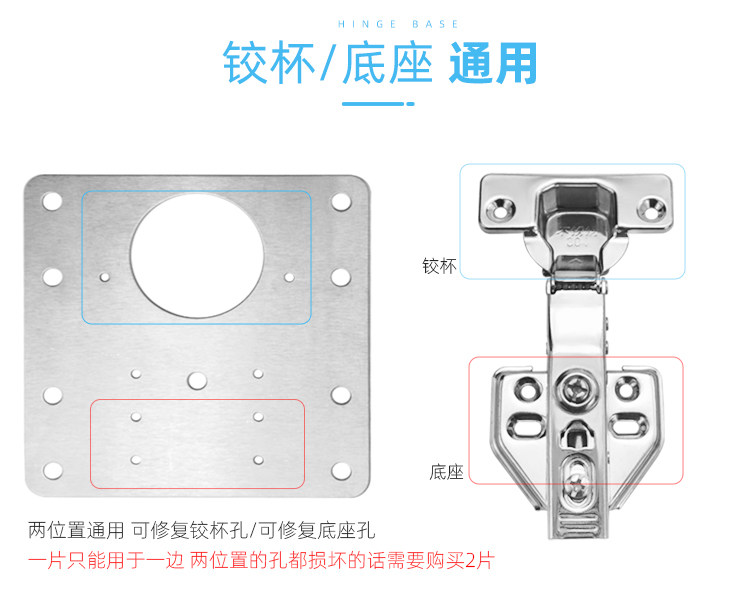 HINGE BASE

铰杯/底座 通用

铰杯

底座

两位置通用 可修复铰杯孔/可修复底座孔

一片只能用于一边 两位置的孔都损坏的话需要购买2片