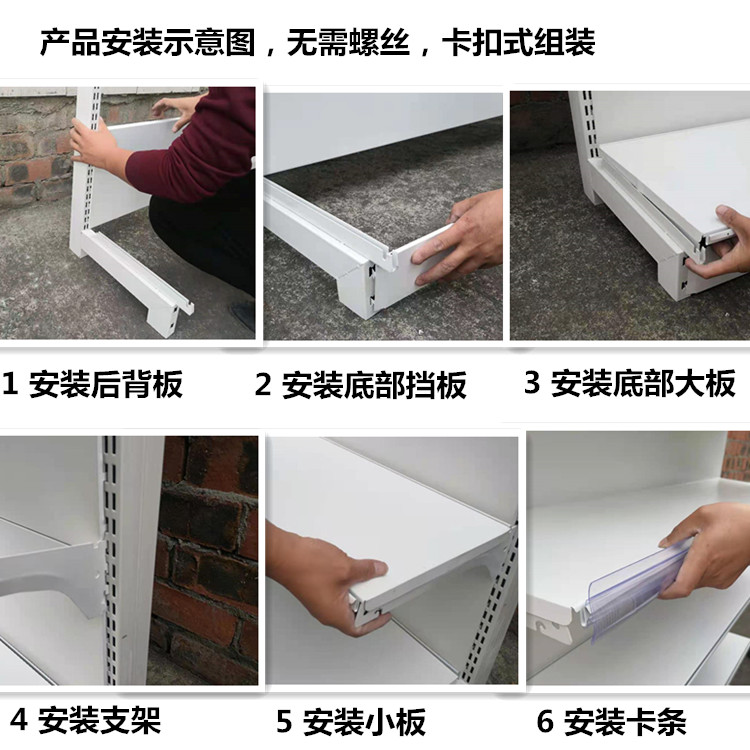 产品安装示意图，无需螺丝，卡扣式组装

1 安装后背板

2 安装底部挡板

3 安装底部大板

4 安装支架

5 安装小板

6 安装卡条