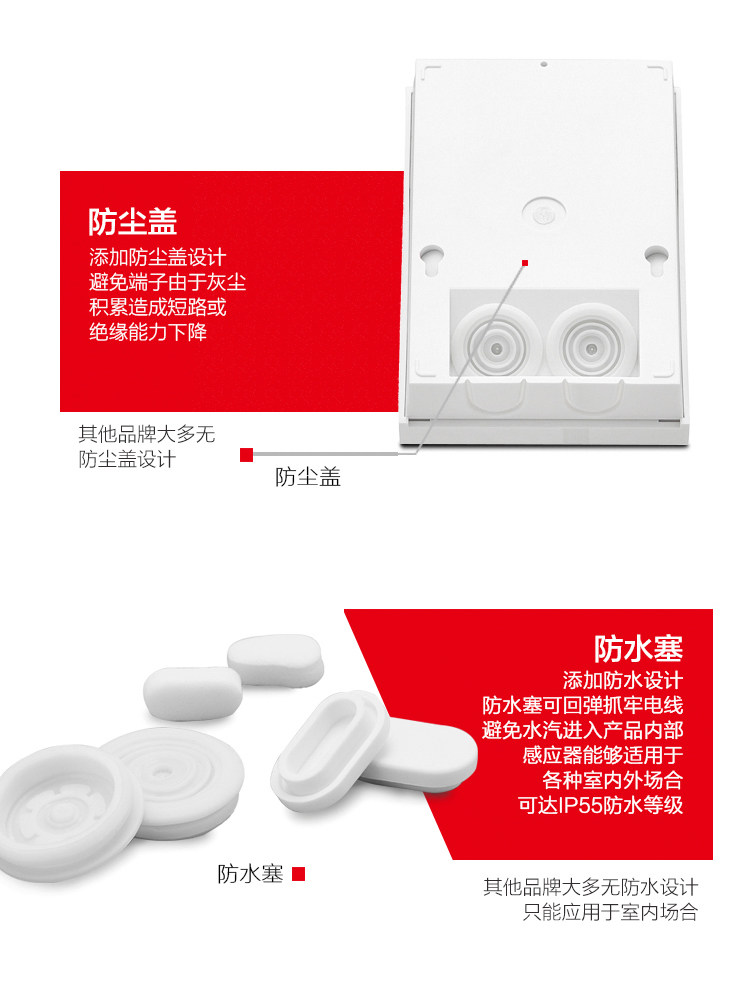 防尘盖

添加防尘盖设计
避免端子由于灰尘
积累造成短路或
绝缘能力下降

其他品牌大多无
防尘盖设计

防尘盖

防水塞

添加防水设计
防水塞可回弹抓牢电线
避免水汽进入产品内部
感应器能够适用于
各种室内外场合
可达IP55防水等级

防水塞

其他品牌大多无防水设计
只能应用于室内场合