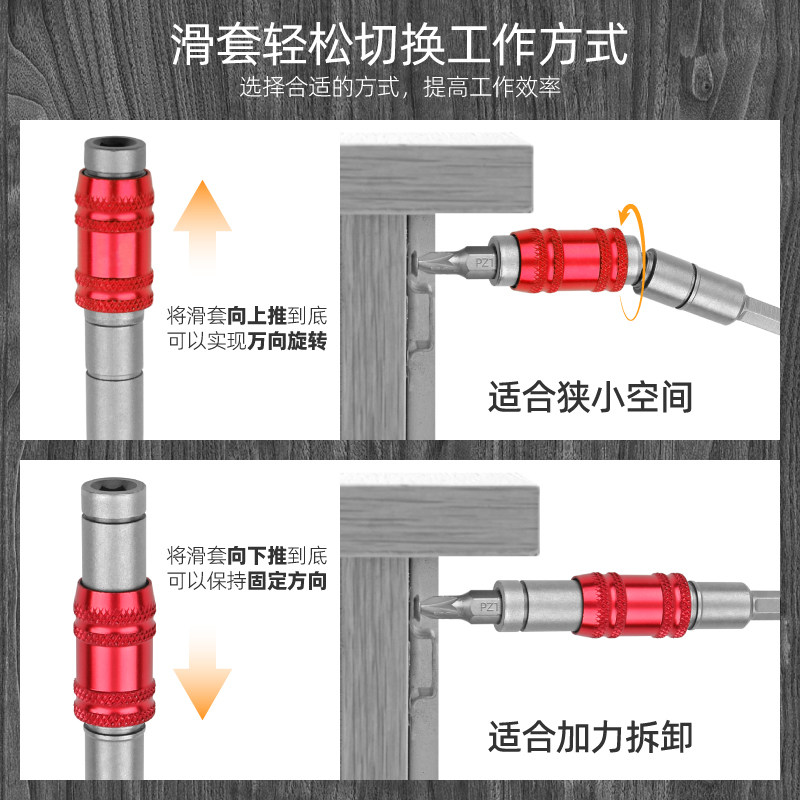 滑套轻松切换工作方式

选择合适的方式，提高工作效率

将滑套向上推到底
可以实现万向旋转

PZ1

适合狭小空间

将滑套向下推到底
可以保持固定方向

PZ1

适合加力拆卸