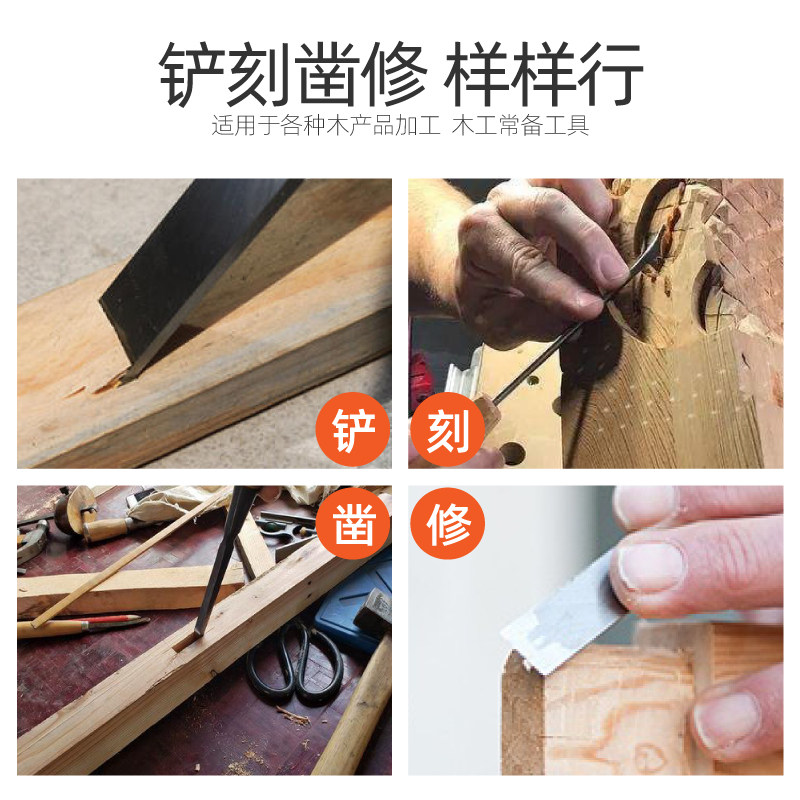 铲刻凿修 样样行
适用于各种木产品加工 木工常备工具

铲

刻

凿

修