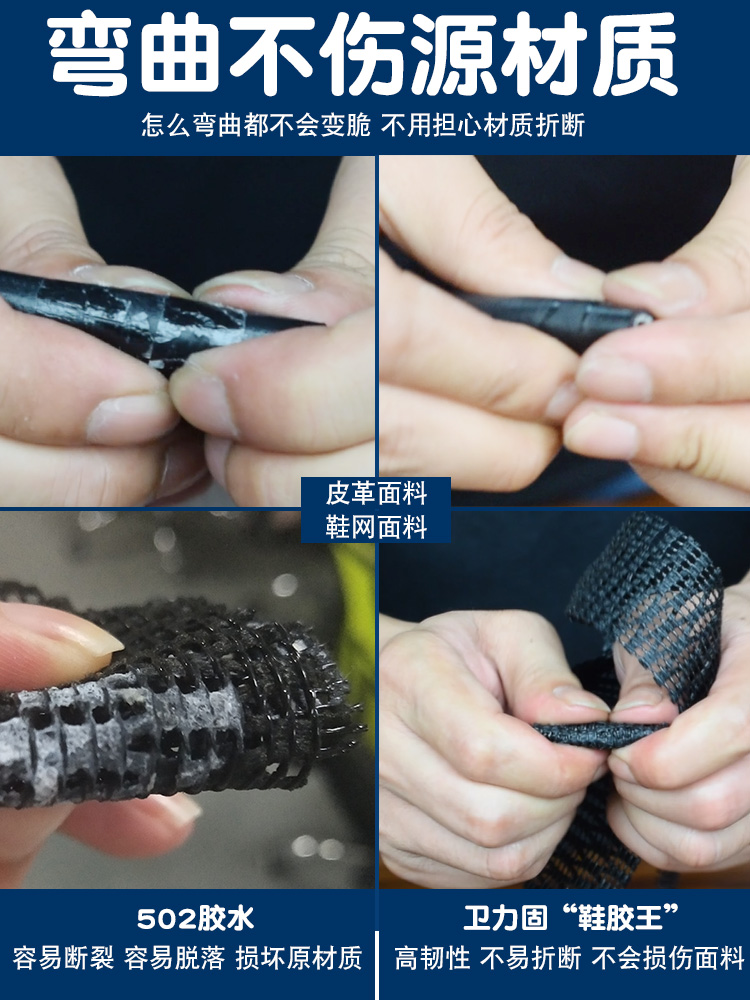 弯曲不伤源材质

怎么弯曲都不会变脆 不用担心材质折断

皮革面料

鞋网面料

502胶水

容易断裂 容易脱落 损坏原材质

卫力固“鞋胶王”

高韧性 不易折断 不会损伤面料