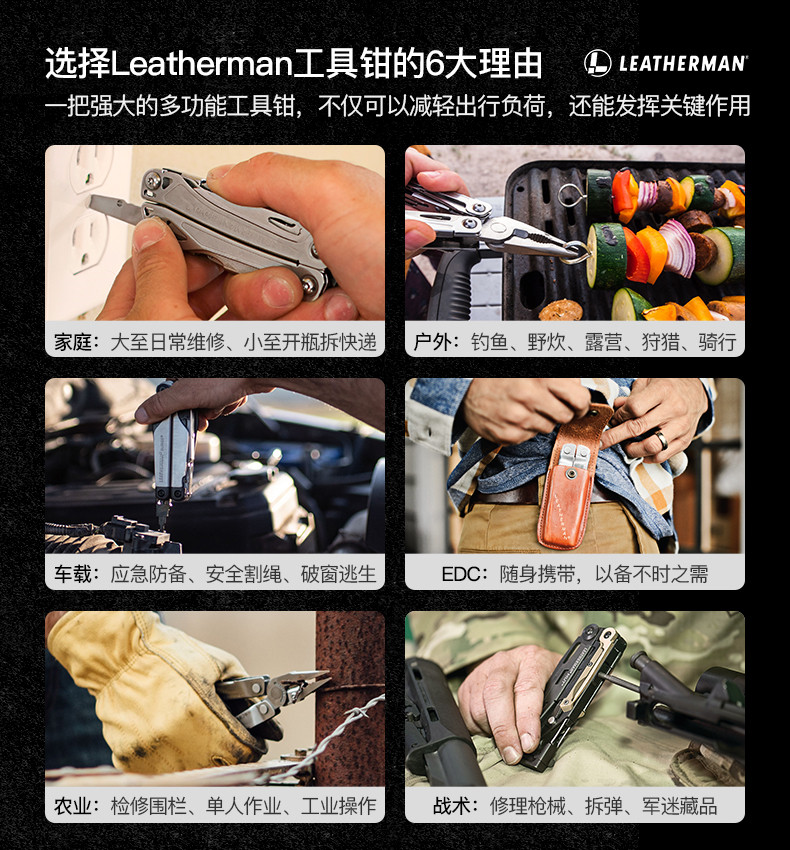 选择Leatherman工具钳的6大理由

LEATHERMAN

一把强大的多功能工具钳，不仅可以减轻出行负荷，还能发挥关键作用

家庭：大至日常维修、小至开瓶拆快递

户外：钓鱼、野炊、露营、狩猎、骑行

车载：应急防备、安全割绳、破窗逃生

EDC：随身携带，以备不时之需

农业：检修围栏、单人作业、工业操作

战术：修理枪械、拆弹、军迷藏品