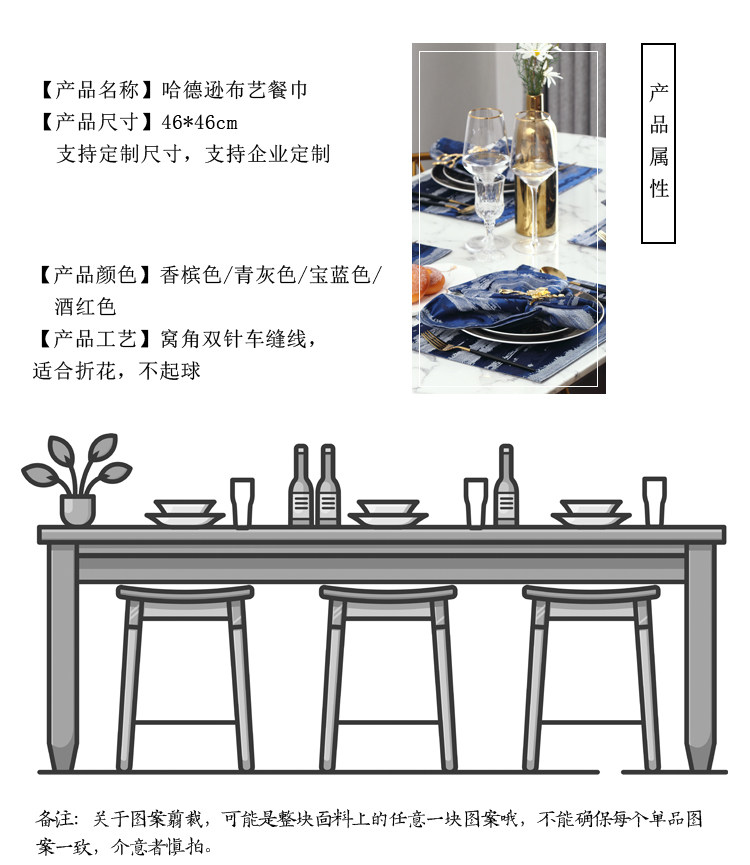 【产品名称】哈德逊布艺餐巾
【产品尺寸】46*46cm
支持定制尺寸，支持企业定制

【产品颜色】香槟色/青灰色/宝蓝色/酒红色
【产品工艺】窝角双针车缝线，适合折花，不起球

产品属性

备注：关于图案剪裁，可能是整块面料上的任意一块图案哦，不能确保每个单品图案一致，介意者慎拍。