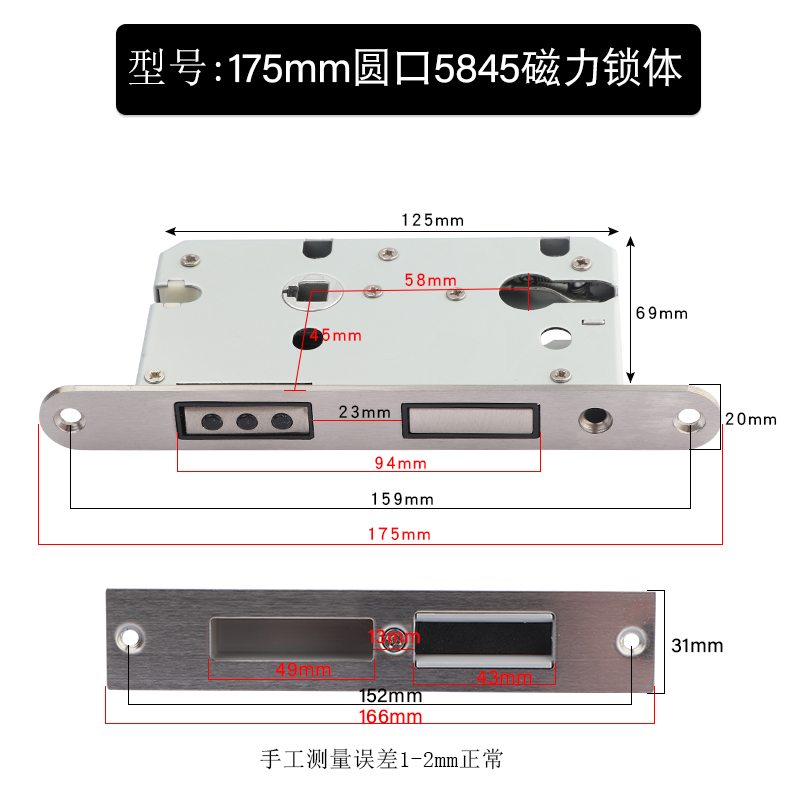 型号:175mm圆口5845磁力锁体

125mm
58mm
69mm
45mm
23mm
20mm
94mm
159mm
175mm

13mm
49mm
43mm
31mm
152mm
166mm

手工测量误差1-2mm正常