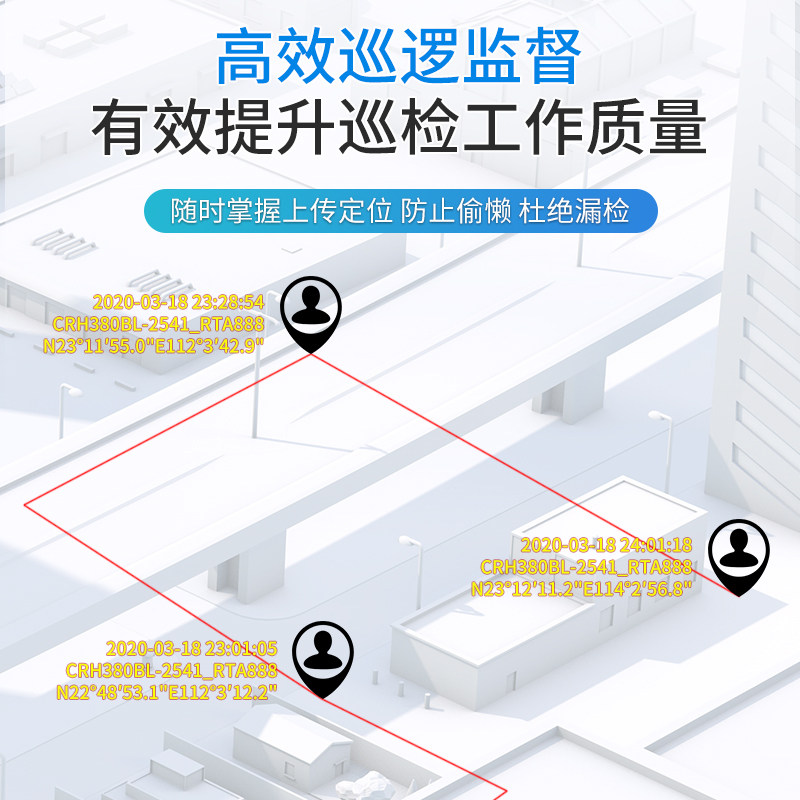 高效巡逻监督
有效提升巡检工作质量

随时掌握上传定位 防止偷懒 杜绝漏检

2020-03-18 23:28:54
CRH380BL-2541_RTA888
N23°11'55.0"E112°3'42.9"

2020-03-18 24:01:18
CRH380BL-2541_RTA888
N23°12'11.2"E114°2'56.8"

2020-03-18 23:01:05
CRH380BL-2541_RTA888
N22°48'53.1"E112°3'12.2"