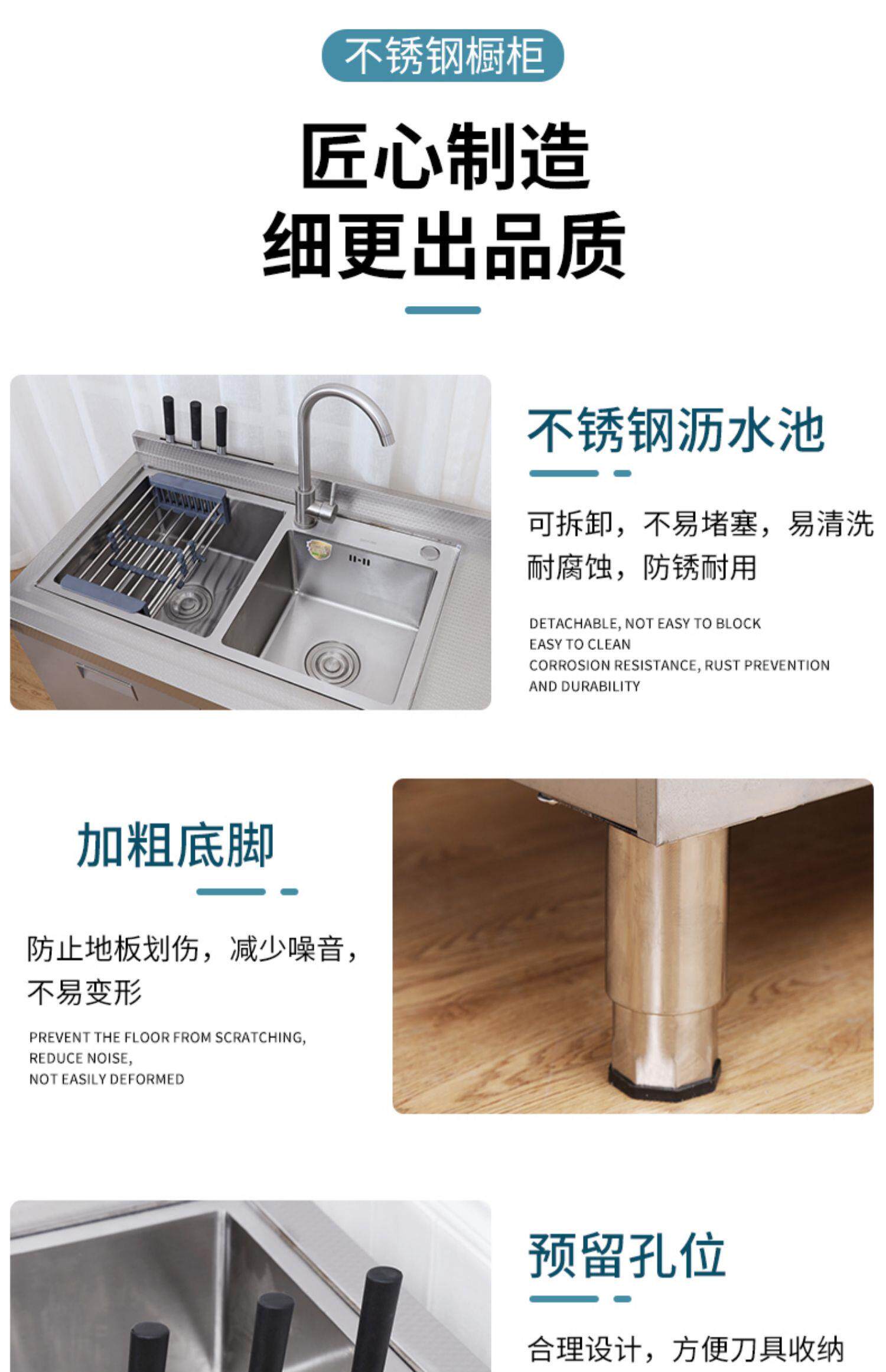 不锈钢橱柜

匠心制造
细更出品质

不锈钢沥水池

可拆卸，不易堵塞，易清洗
耐腐蚀，防锈耐用

DETACHABLE, NOT EASY TO BLOCK
EASY TO CLEAN
CORROSION RESISTANCE, RUST PREVENTION
AND DURABILITY

加粗底脚

防止地板划伤，减少噪音，
不易变形

PREVENT THE FLOOR FROM SCRATCHING,
REDUCE NOISE,
NOT EASILY DEFORMED

预留孔位

合理设计，方便刀具收纳