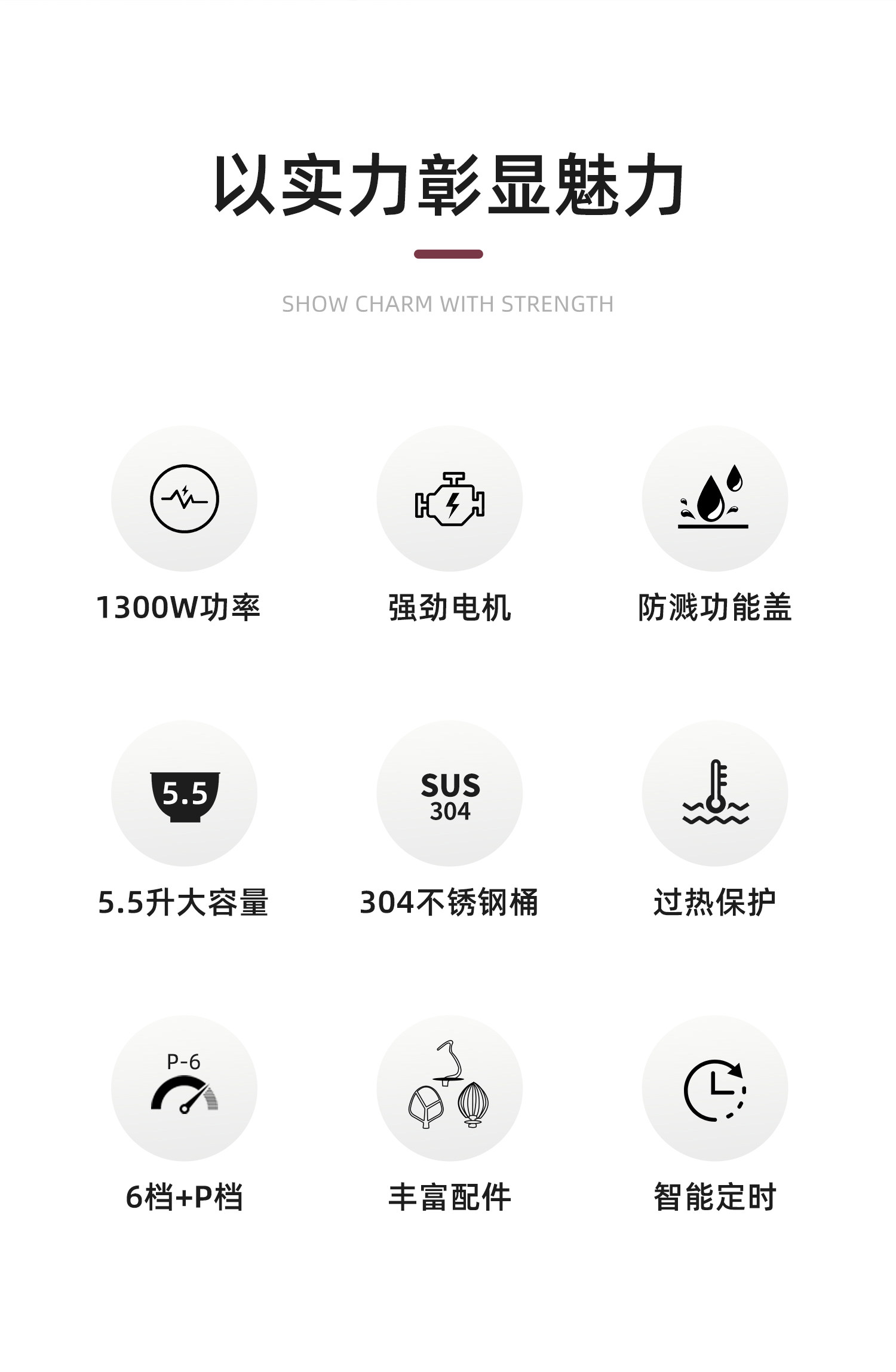 以实力彰显魅力

SHOW CHARM WITH STRENGTH

1300W功率

强劲电机

防溅功能盖

5.5

5.5升大容量

SUS
304

304不锈钢桶

过热保护

P-6

6档+P档

丰富配件

智能定时