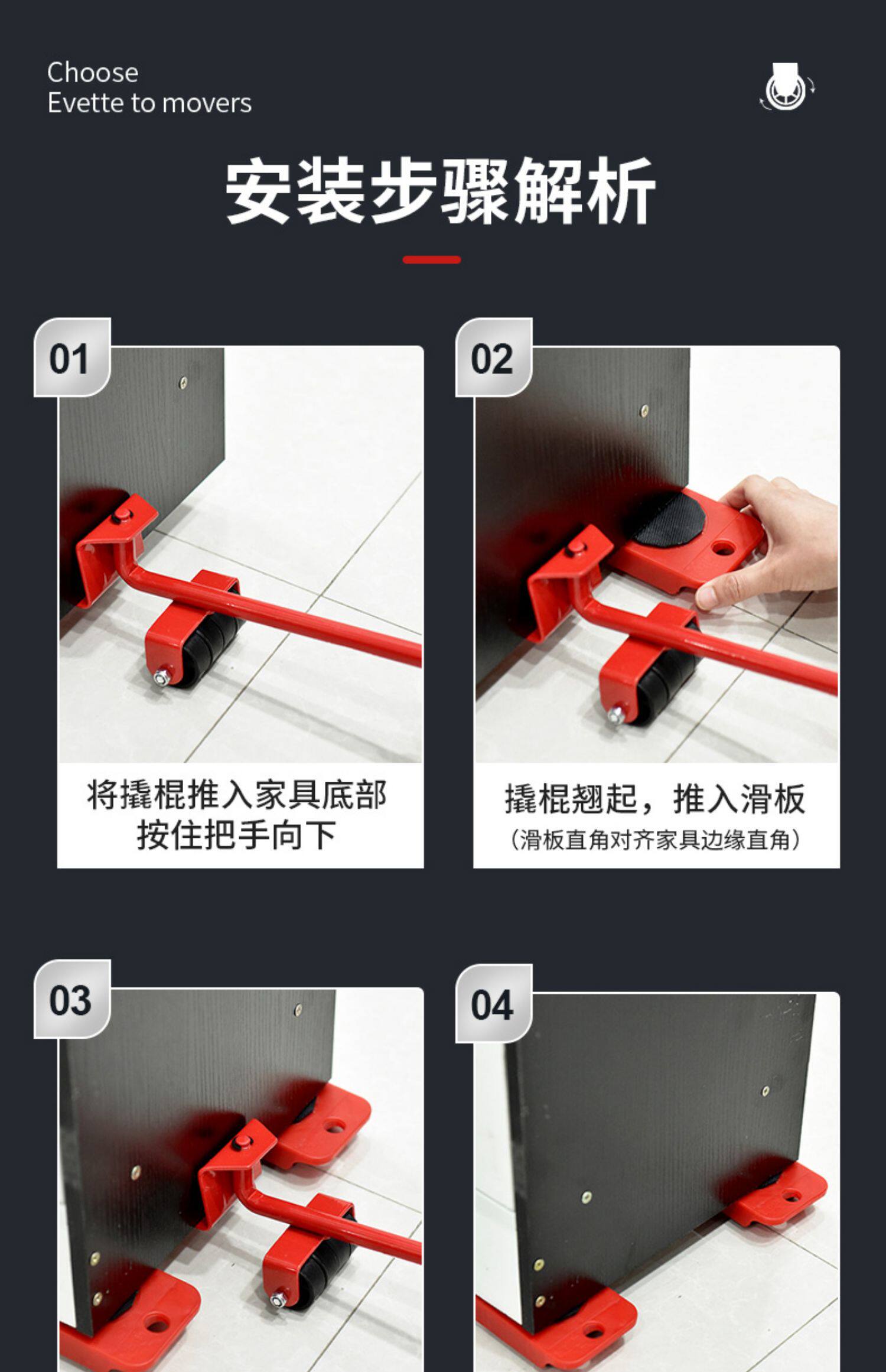 Choose
Evette to movers

安装步骤解析

01

将撬棍推入家具底部
按住把手向下

02

撬棍翘起，推入滑板
(滑板直角对齐家具边缘直角)

03

04