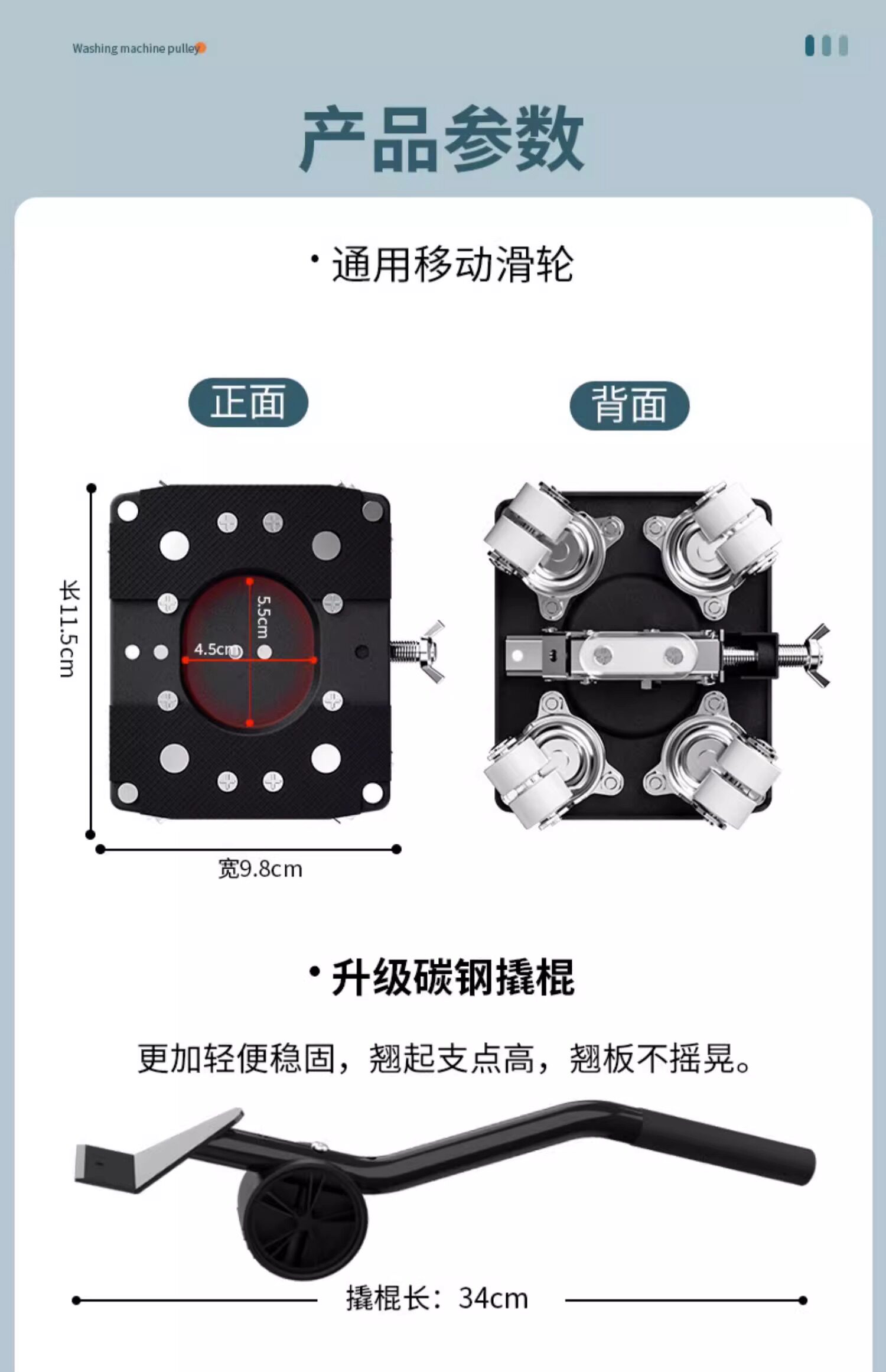 Washing machine pulley

产品参数

· 通用移动滑轮

正面

背面

长11.5cm

5.5cm

4.5cm

宽9.8cm

· 升级碳钢撬棍

更加轻便稳固，翘起支点高，翘板不摇晃。

撬棍长：34cm