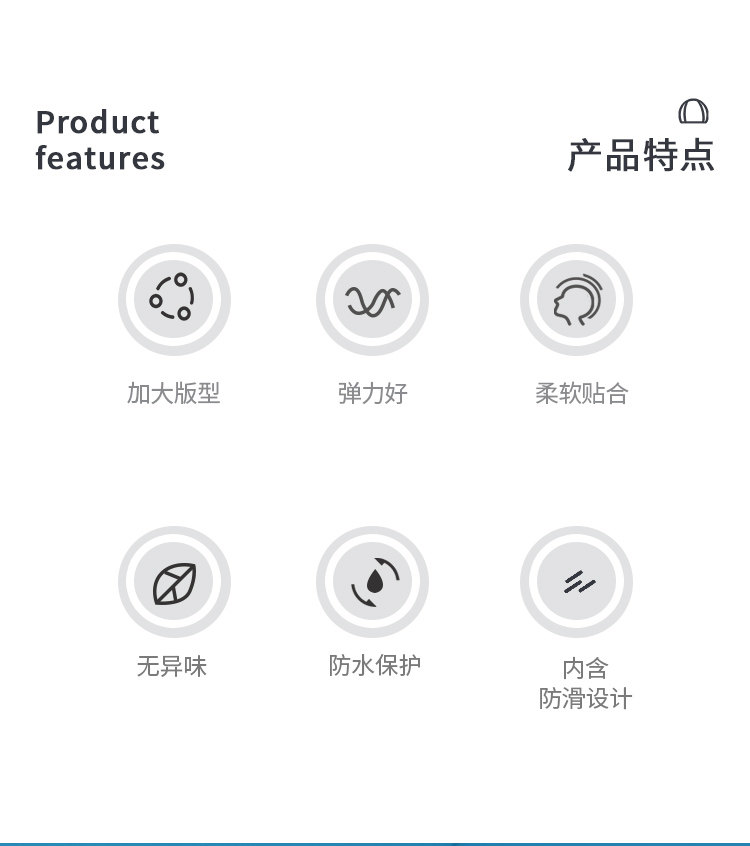 Product features

产品特点

加大版型

弹力好

柔软贴合

无异味

防水保护

内含
防滑设计