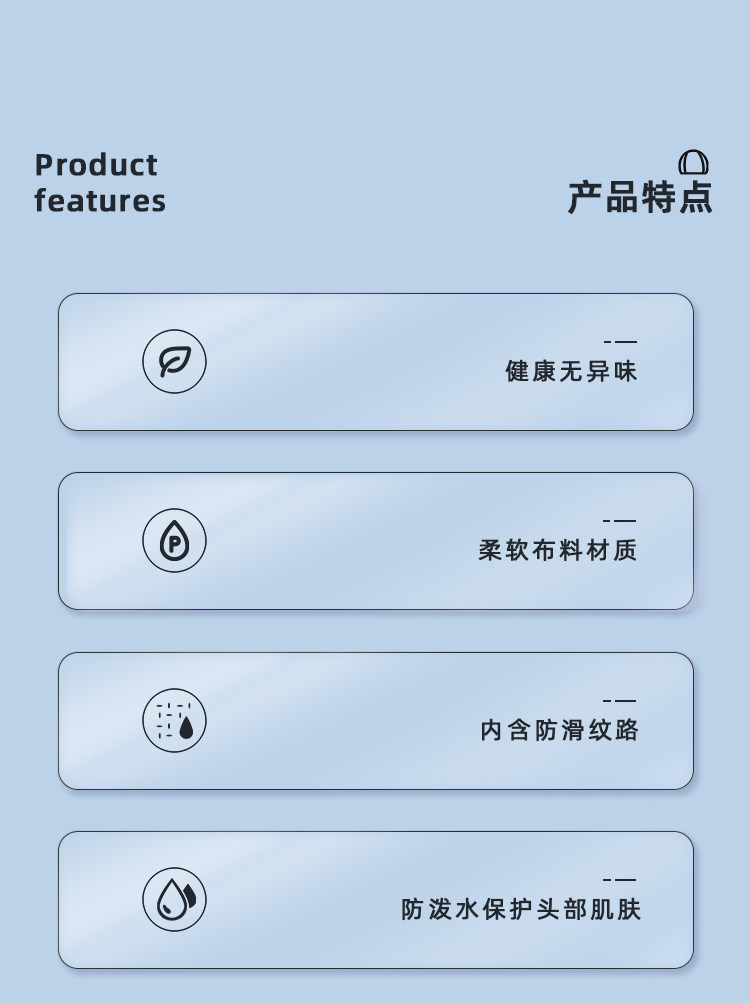 Product
features

产品特点

健康无异味

柔软布料材质

内含防滑纹路

防泼水保护头部肌肤