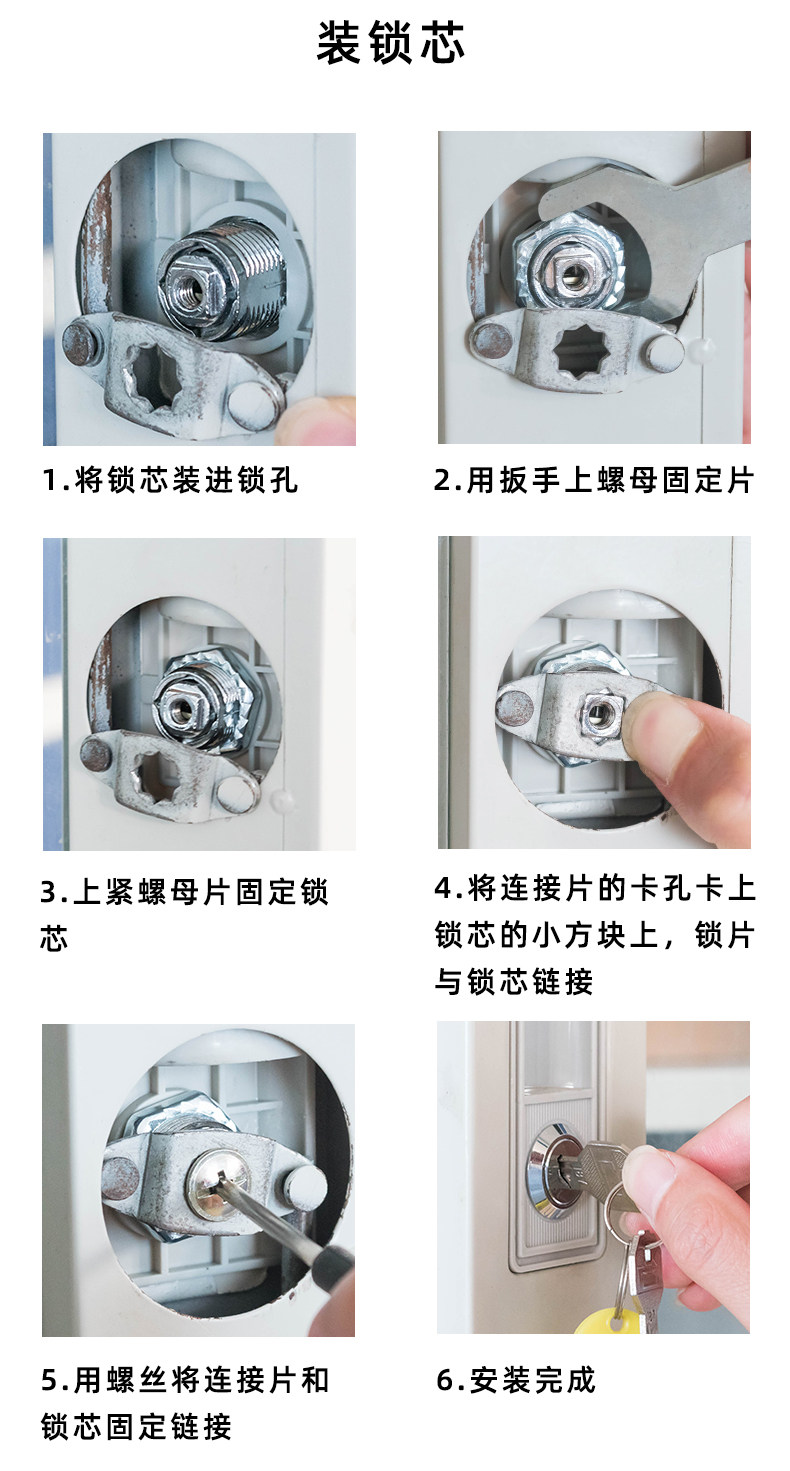 装锁芯

1.将锁芯装进锁孔

2.用扳手上螺母固定片

3.上紧螺母片固定锁芯

4.将连接片的卡孔卡上锁芯的小方块上，锁片与锁芯链接

5.用螺丝将连接片和锁芯固定链接

6.安装完成