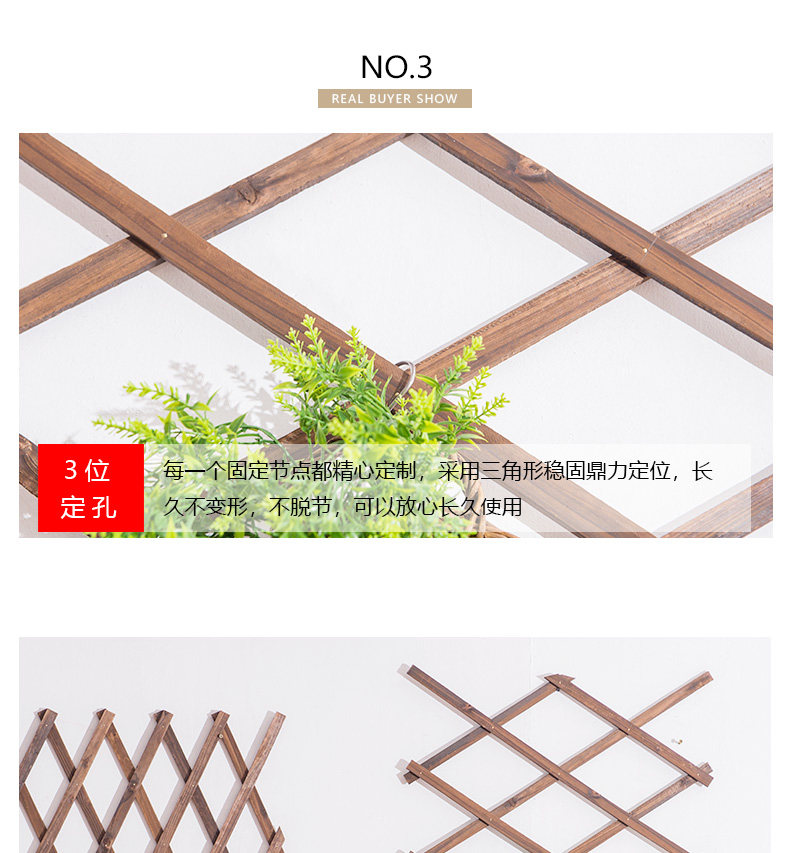 NO.3

REAL BUYER SHOW

3位定孔

每一个固定节点都精心定制，采用三角形稳固鼎力定位，长久不变形，不脱节，可以放心长久使用