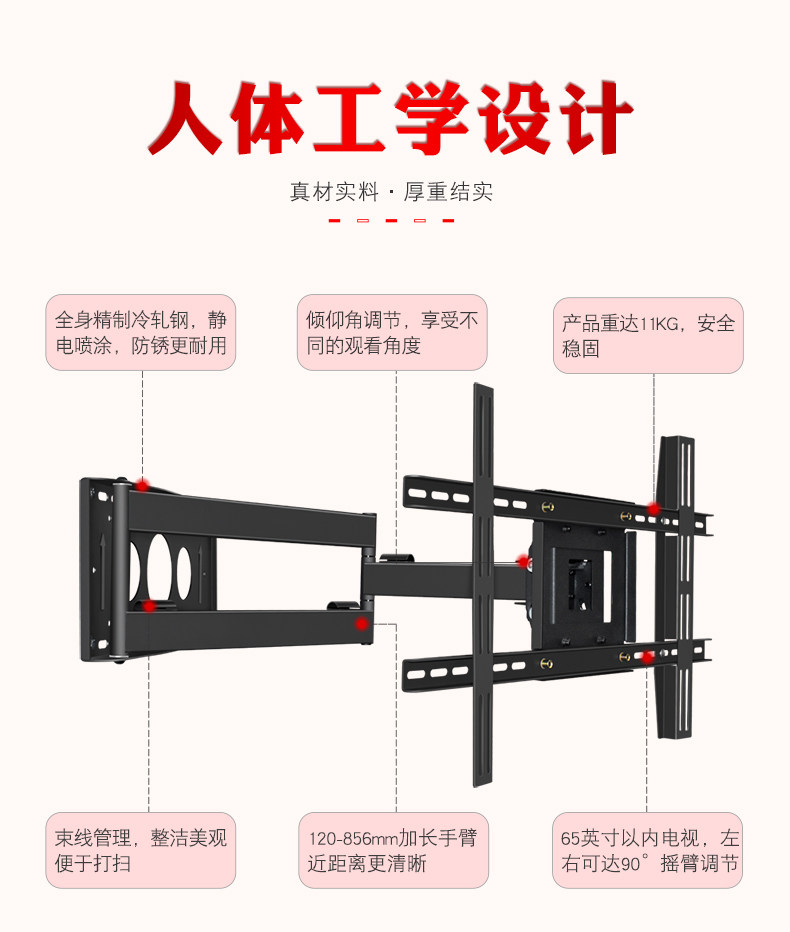 人体工学设计

真材实料 · 厚重结实

全身精制冷轧钢，静电喷涂，防锈更耐用

倾仰角调节，享受不同的观看角度

产品重达11KG，安全稳固

束线管理，整洁美观便于打扫

120-856mm加长手臂近距离更清晰

65英寸以内电视，左右可达90°摇臂调节