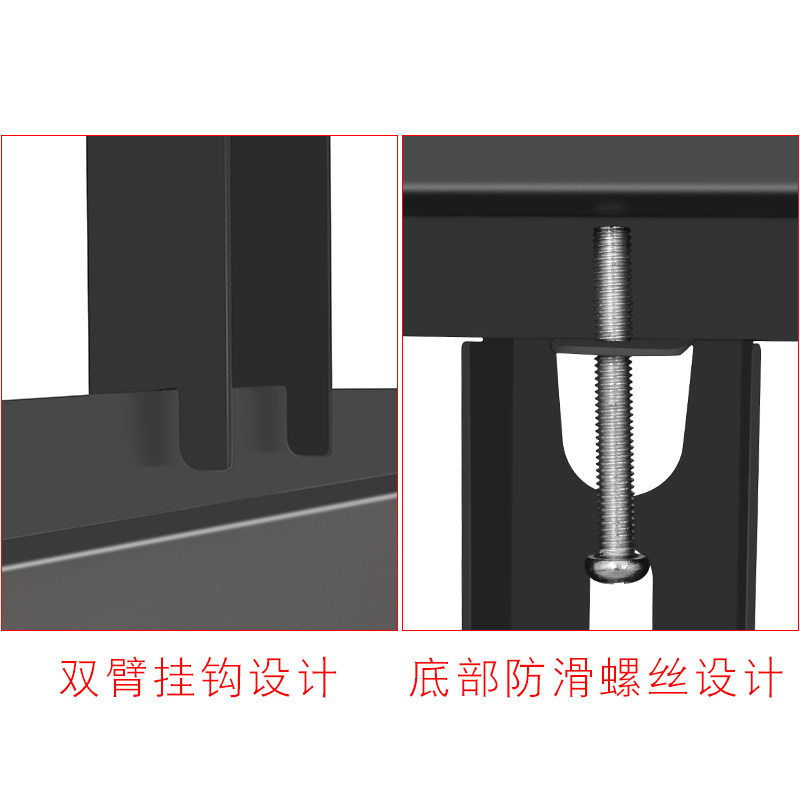 双臂挂钩设计

底部防滑螺丝设计