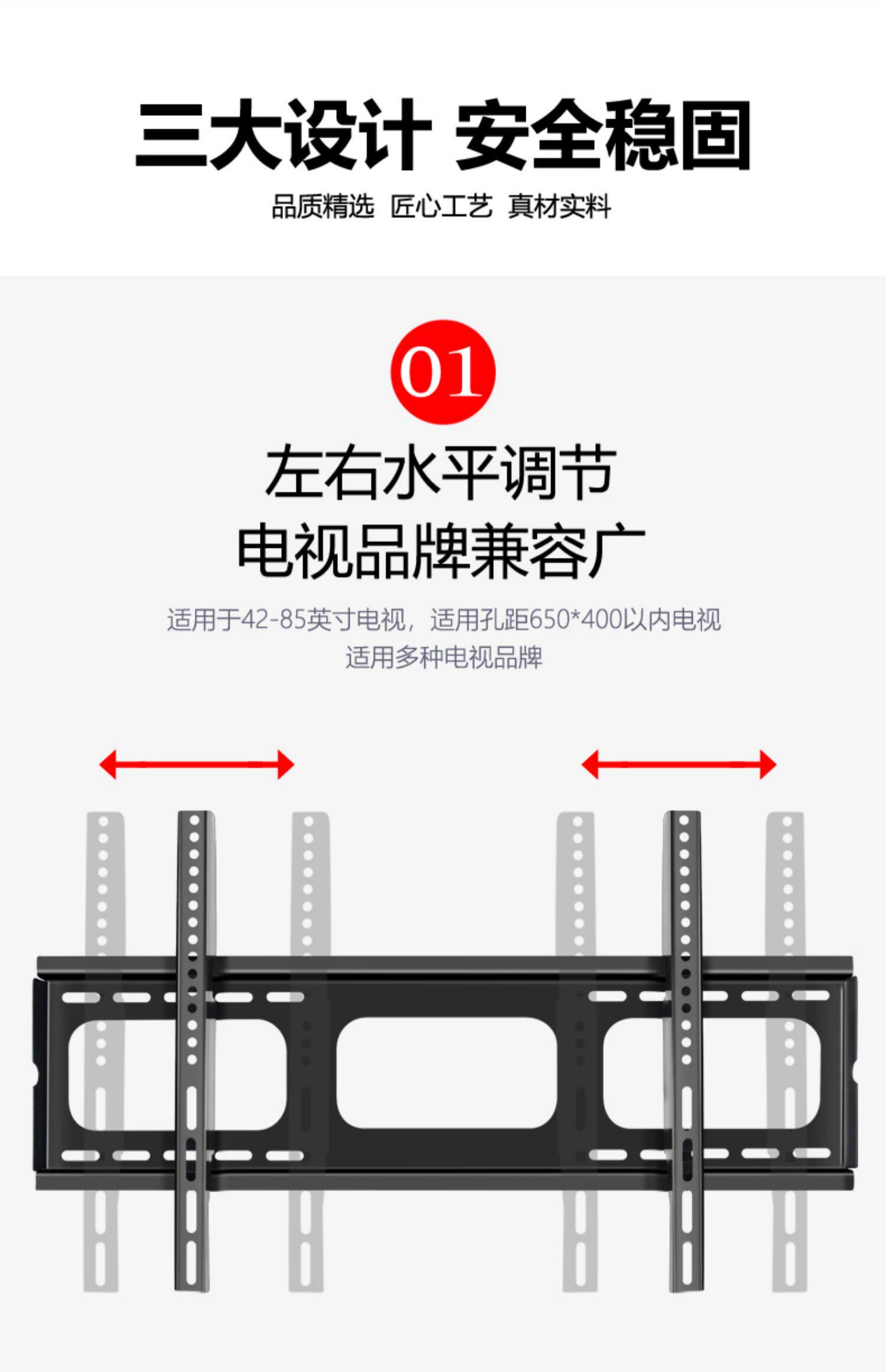 三大设计 安全稳固

品质精选 匠心工艺 真材实料

01

左右水平调节
电视品牌兼容广

适用于42-85英寸电视，适用孔距650*400以内电视
适用多种电视品牌