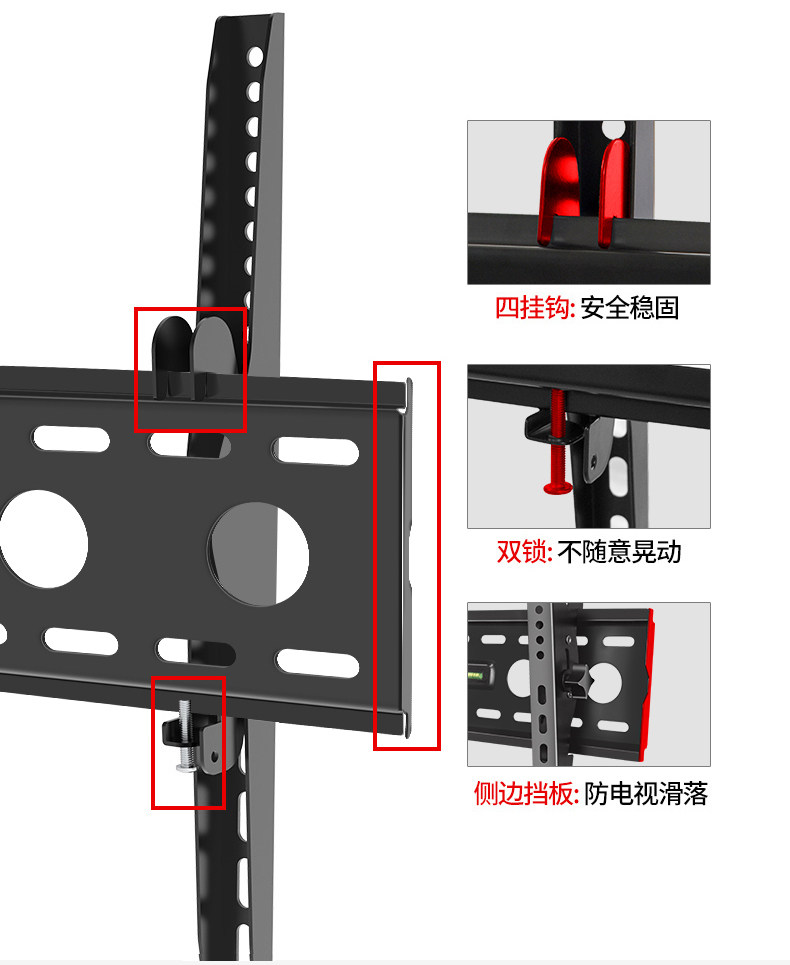 四挂钩: 安全稳固

双锁: 不随意晃动

侧边挡板: 防电视滑落