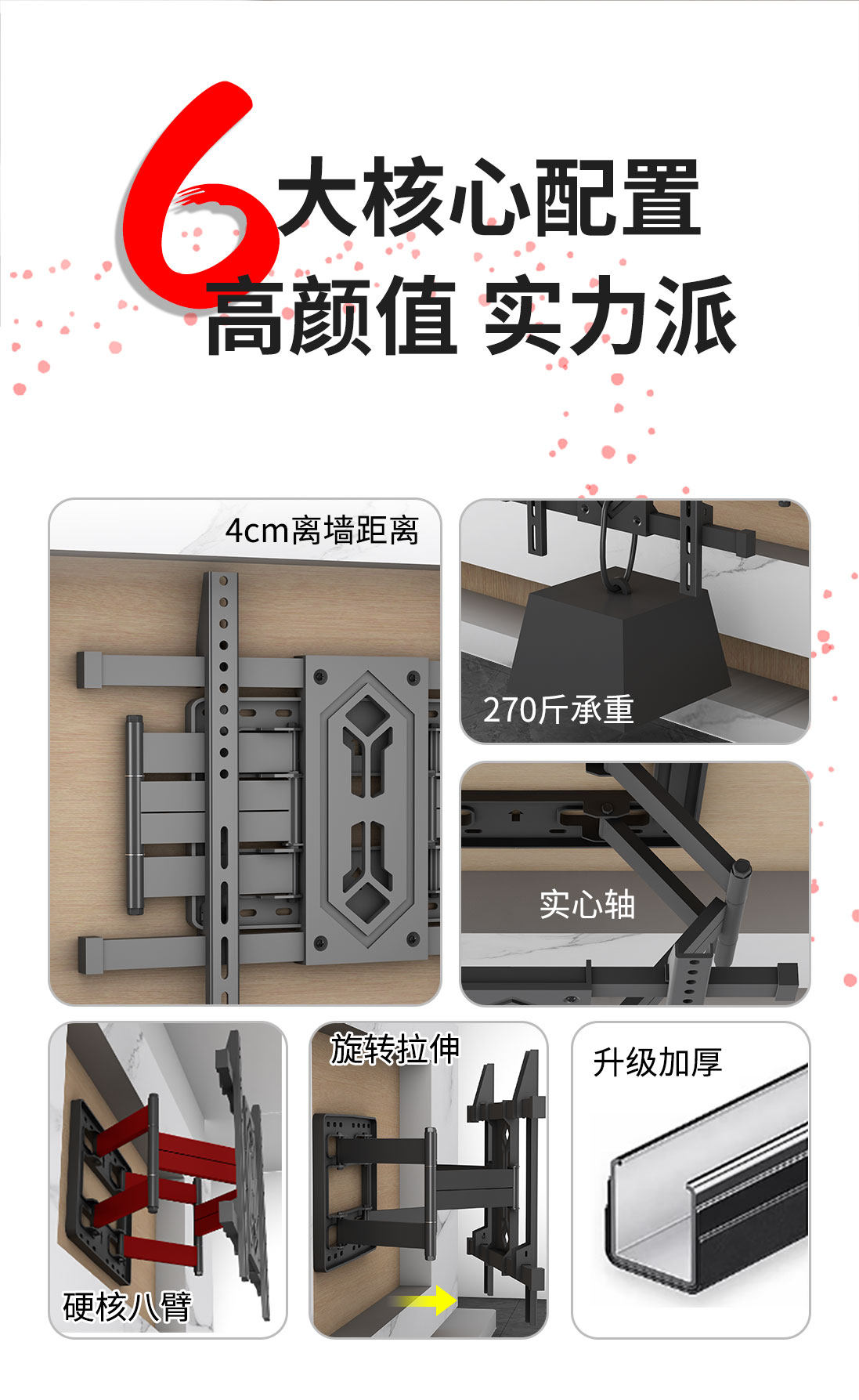 6大核心配置
高颜值 实力派

4cm离墙距离

270斤承重

实心轴

硬核八臂

旋转拉伸

升级加厚