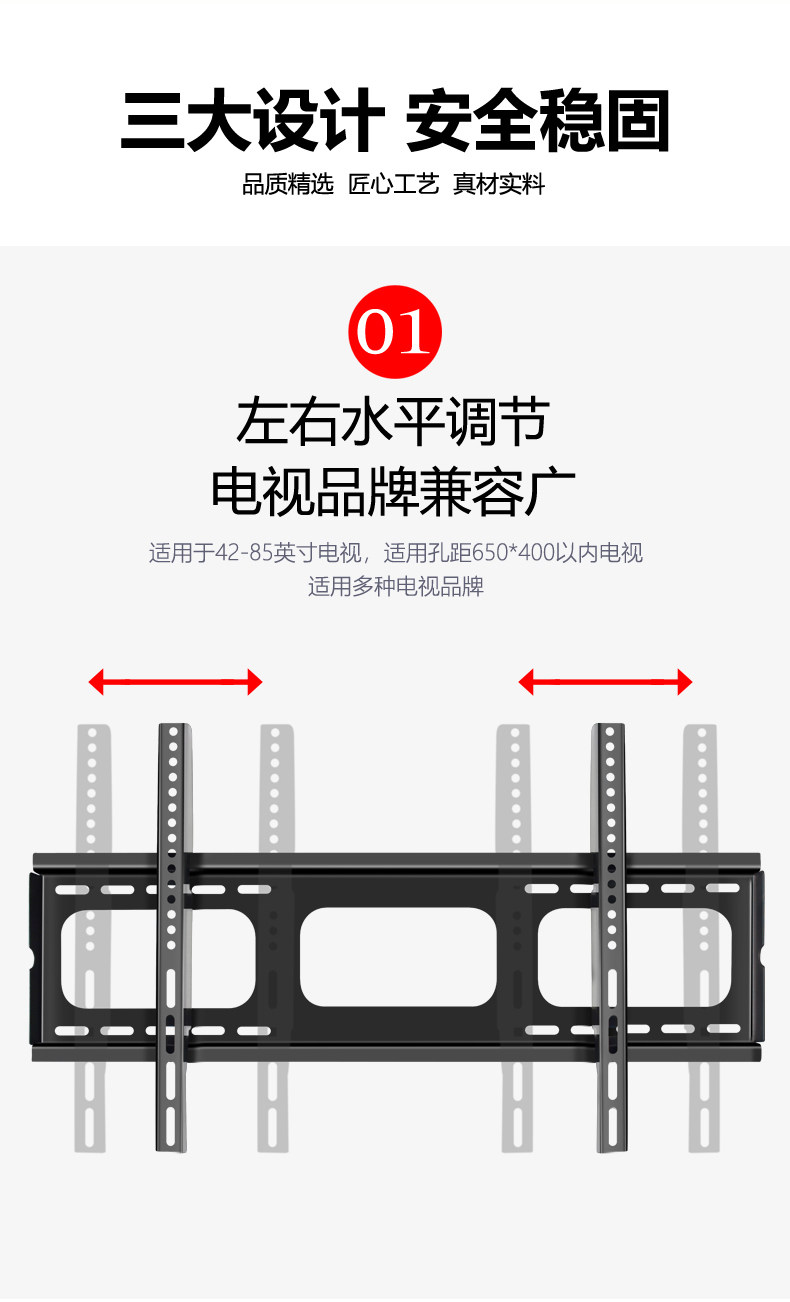 三大设计 安全稳固

品质精选 匠心工艺 真材实料

01

左右水平调节
电视品牌兼容广

适用于42-85英寸电视，适用孔距650*400以内电视
适用多种电视品牌