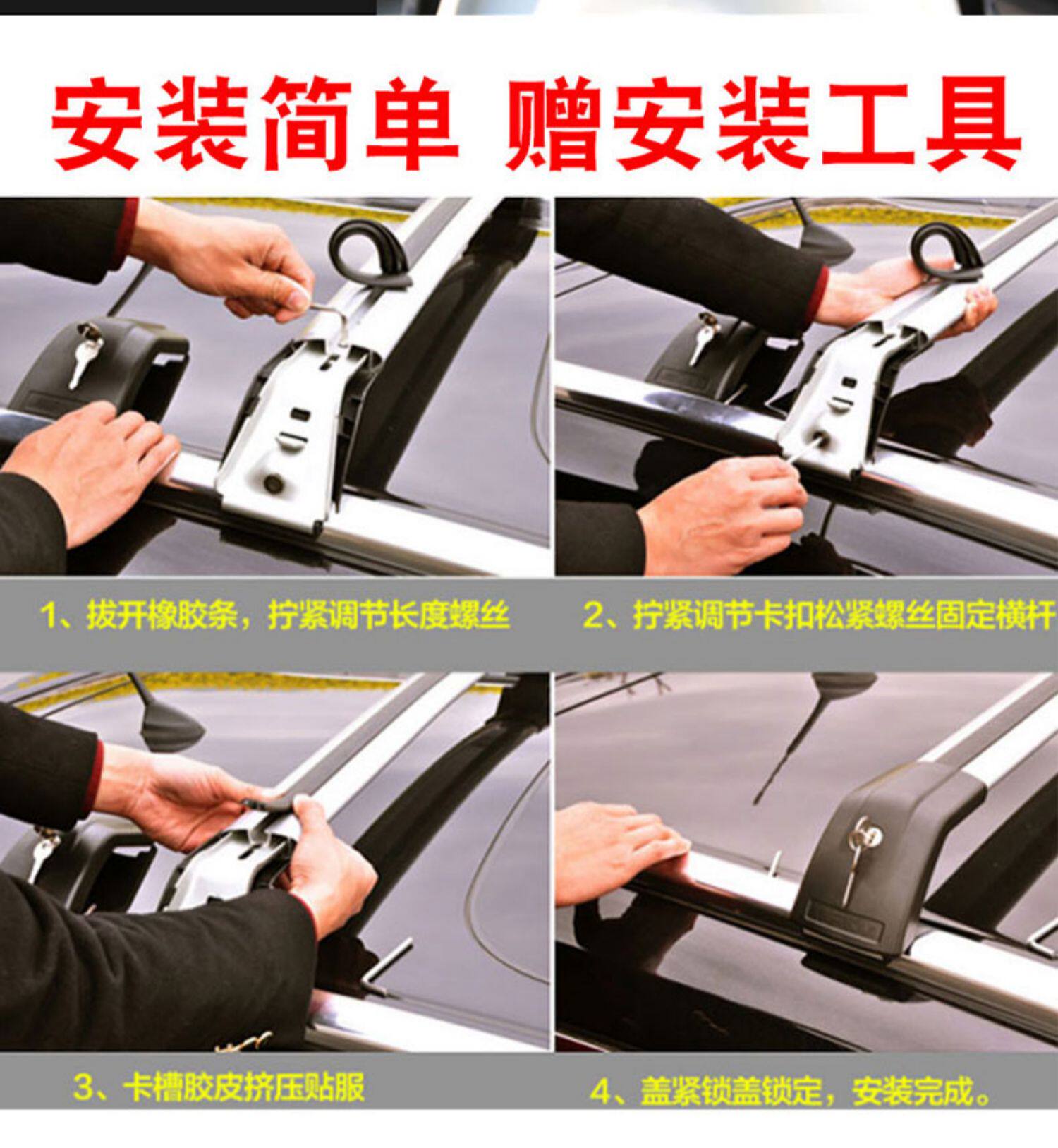 安装简单 赠安装工具

1、拔开橡胶条，拧紧调节长度螺丝

2、拧紧调节卡扣松紧螺丝固定横杆

3、卡槽胶皮挤压贴服

4、盖紧锁盖锁定，安装完成。