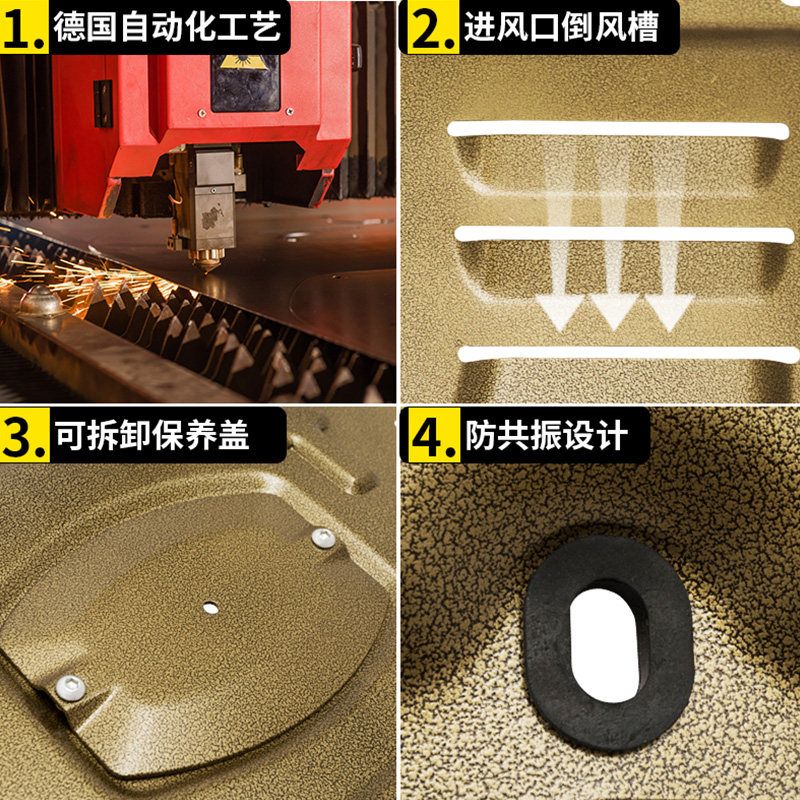 1. 德国自动化工艺

2. 进风口倒风槽

3. 可拆卸保养盖

4. 防共振设计