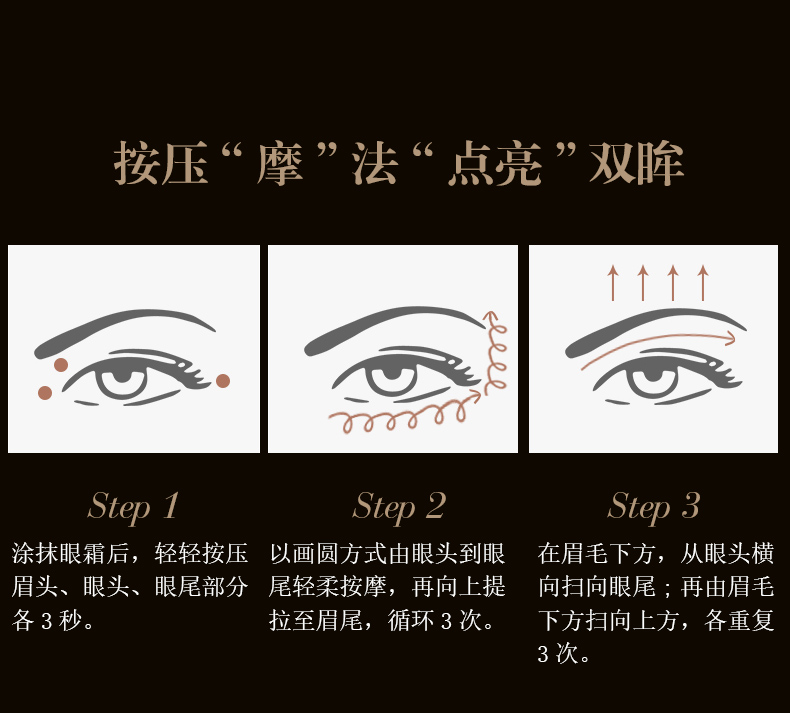 按压“摩”法“点亮”双眸

Step 1

涂抹眼霜后，轻轻按压眉头、眼头、眼尾部分各 3 秒。

Step 2

以画圆方式由眼头到眼尾轻柔按摩，再向上提拉至眉尾，循环 3 次。

Step 3

在眉毛下方，从眼头横向扫向眼尾；再由眉毛下方扫向上方，各重复 3 次。